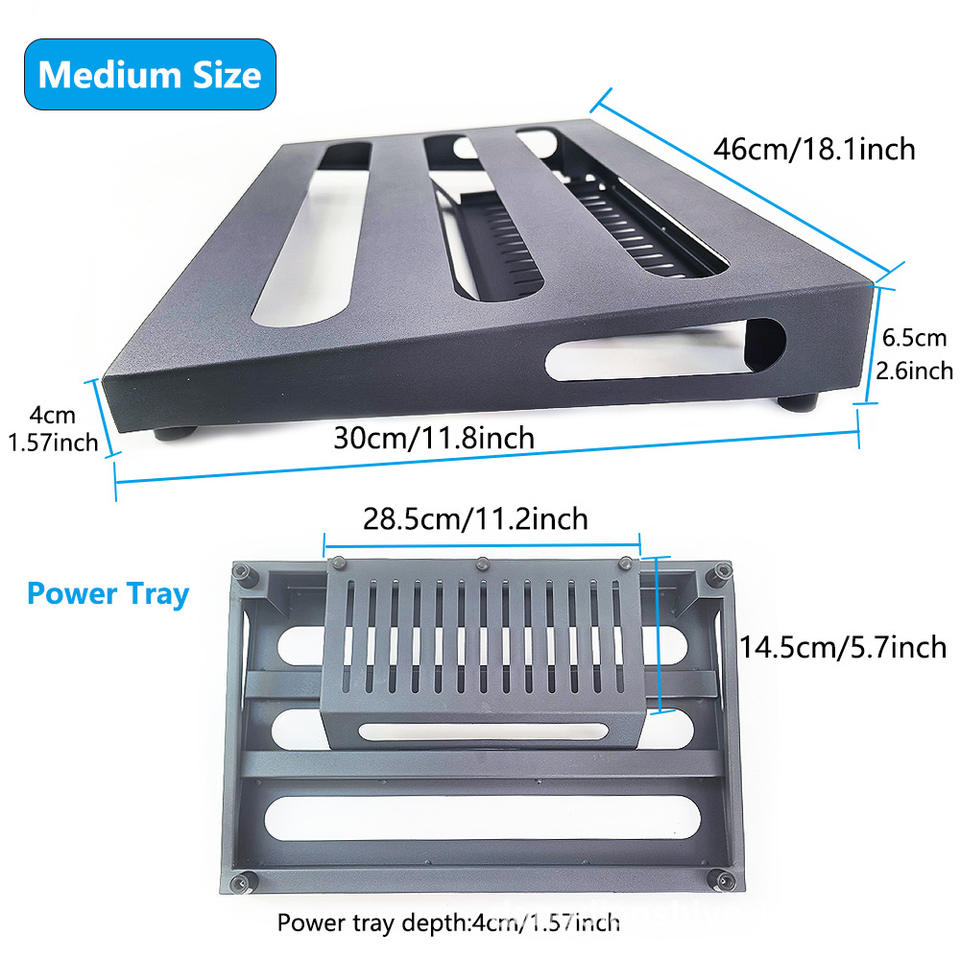 Medium Size

46cm/18.1inch

6.5cm
2.6inch

4cm
1.57inch

30cm/11.8inch

28.5cm/11.2inch

Power Tray

14.5cm/5.7inch

Power tray depth:4cm/1.57inch