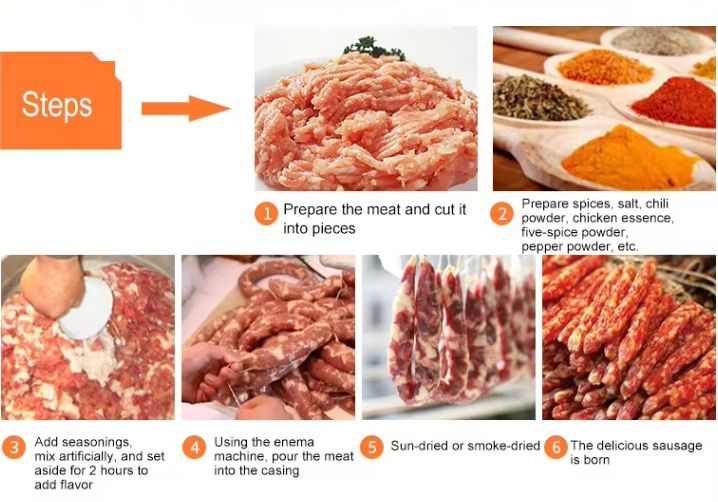 Steps

1 Prepare the meat and cut it into pieces

2 Prepare spices, salt, chili powder, chicken essence, five-spice powder, pepper powder, etc.

3 Add seasonings, mix artificially, and set aside for 2 hours to add flavor

4 Using the enema machine, pour the meat into the casing

5 Sun-dried or smoke-dried

6 The delicious sausage is born