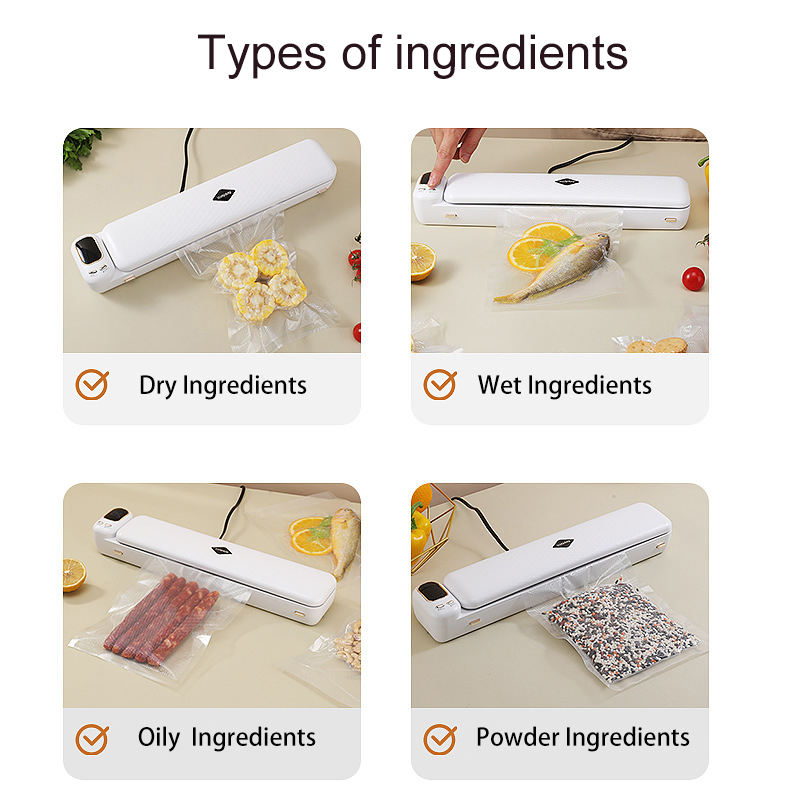 Types of ingredients

Dry Ingredients

Wet Ingredients

Oily Ingredients

Powder Ingredients