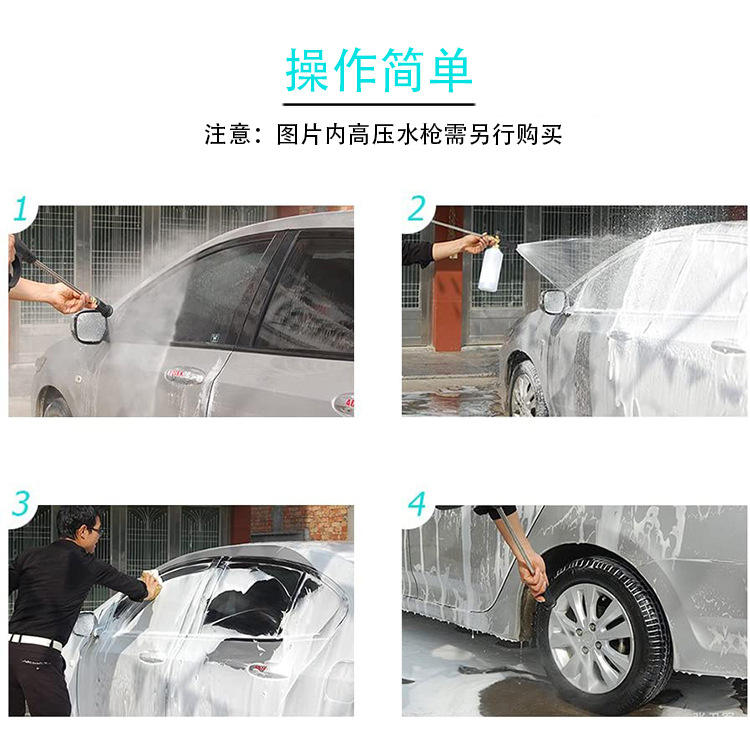 操作简单

注意：图片内高压水枪需另行购买

1

2

3

4