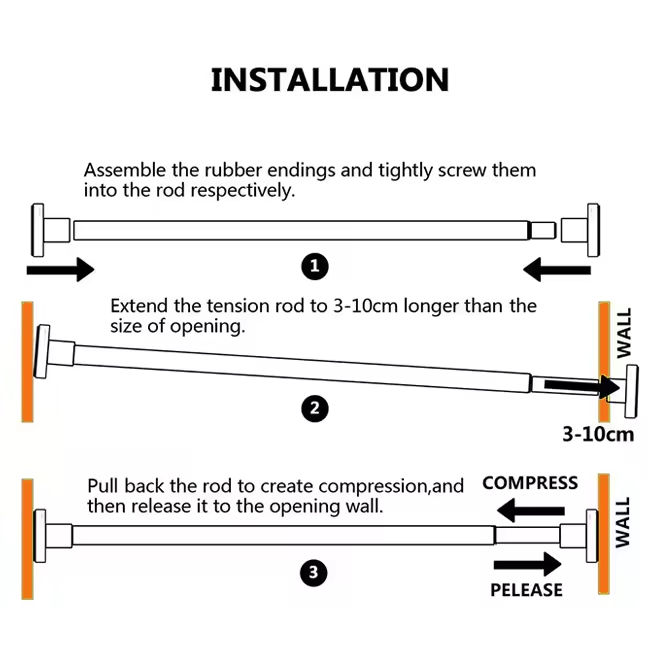 INSTALLATION

Assemble the rubber endings and tightly screw them into the rod respectively.

1

Extend the tension rod to 3-10cm longer than the size of opening.

WALL

2

3-10cm

Pull back the rod to create compression,and then release it to the opening wall.

COMPRESS

WALL

3

PELEASE