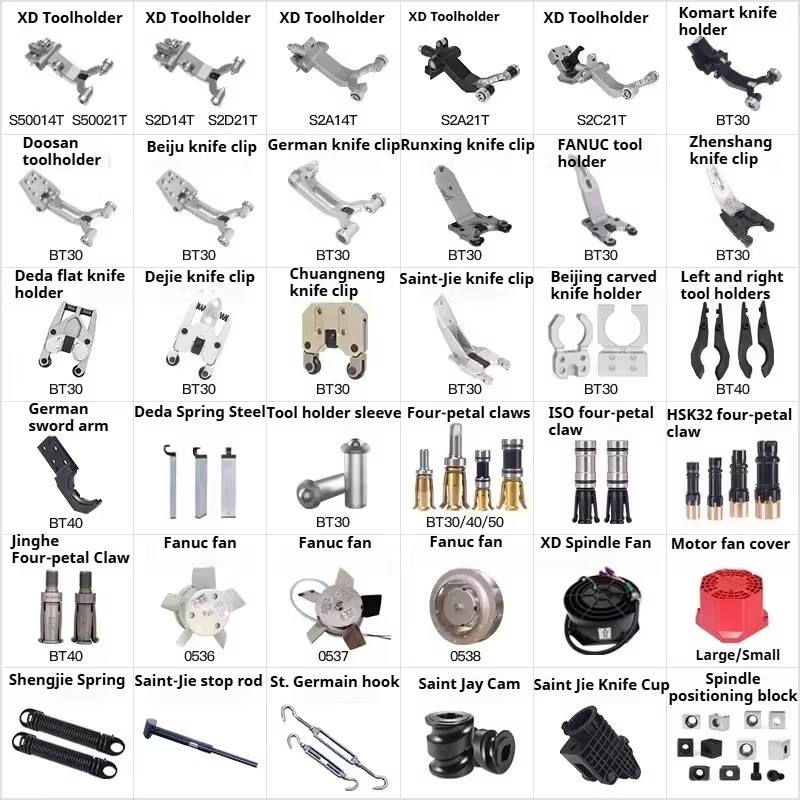 XD Toolholder
S50014T S50021T

XD Toolholder
S2D14T S2D21T

XD Toolholder
S2A14T

XD Toolholder
S2A21T

XD Toolholder
S2C21T

Komart knife holder
BT30

Doosan toolholder
BT30

Beiju knife clip
BT30

German knife clip
BT30

Runxing knife clip
BT30

FANUC tool holder
BT30

Zhenshang knife clip
BT30

Deda flat knife holder
BT30

Dejie knife clip
BT30

Chuangneng knife clip
BT30

Saint-Jie knife clip
BT30

Beijing carved knife holder
BT30

Left and right tool holders
BT40

German sword arm
BT40

Deda Spring Steel

Tool holder sleeve
BT30

Four-petal claws
BT30/40/50

ISO four-petal claw

HSK32 four-petal claw

Jinghe Four-petal Claw
BT40

Fanuc fan
0536

Fanuc fan
0537

Fanuc fan
0538

XD Spindle Fan

Motor fan cover
Large/Small

Shengjie Spring

Saint-Jie stop rod

St. Germain hook

Saint Jay Cam

Saint Jie Knife Cup

Spindle positioning block