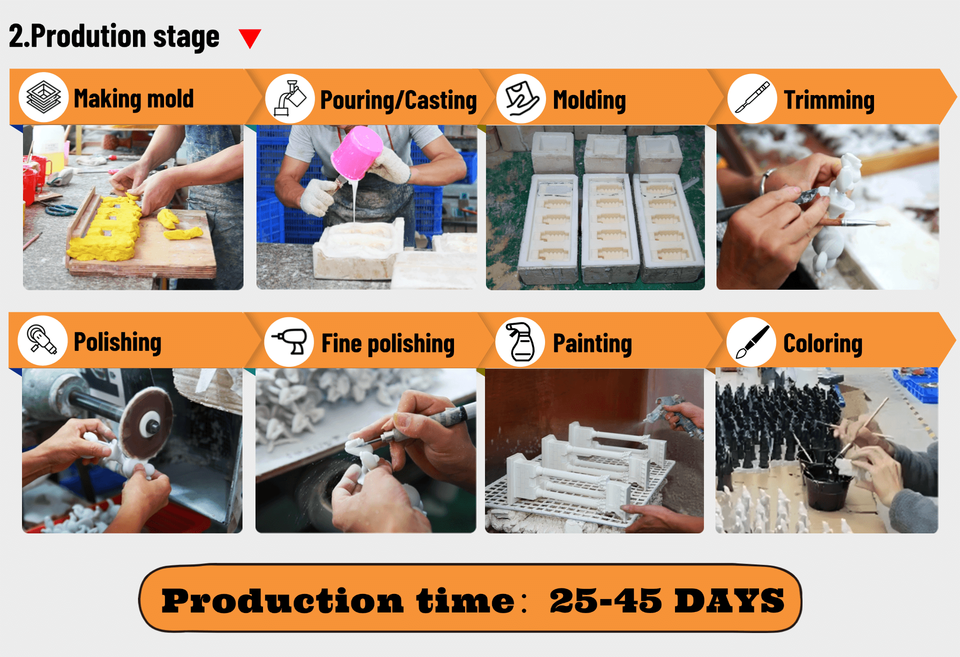 2.Prodution stage

Making mold

Pouring/Casting

Molding

Trimming

Polishing

Fine polishing

Painting

Coloring

Production time: 25-45 DAYS