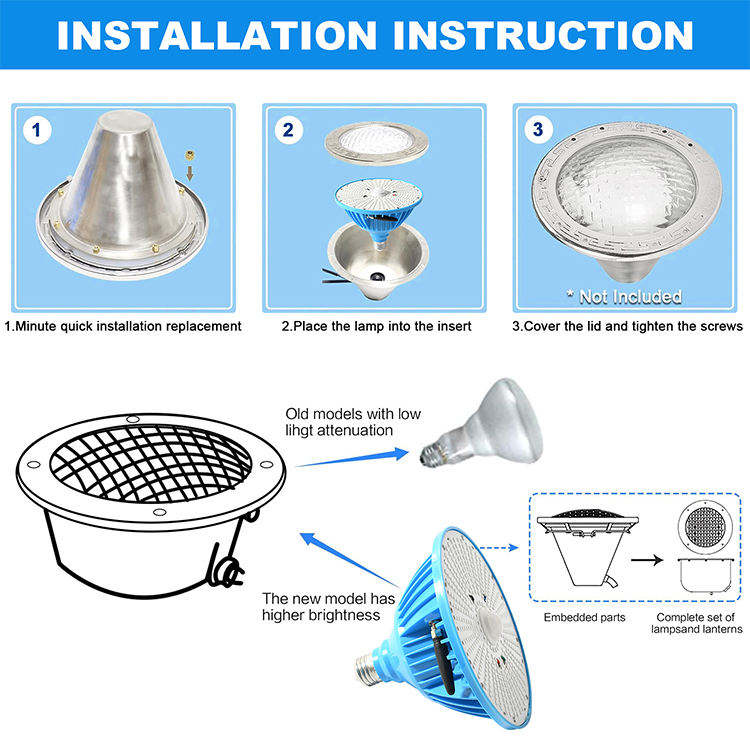 INSTALLATION INSTRUCTION

1

2

3

* Not Included

1.Minute quick installation replacement

2.Place the lamp into the insert

3.Cover the lid and tighten the screws

Old models with low lihgt attenuation

The new model has higher brightness

Embedded parts

Complete set of lampsand lanterns