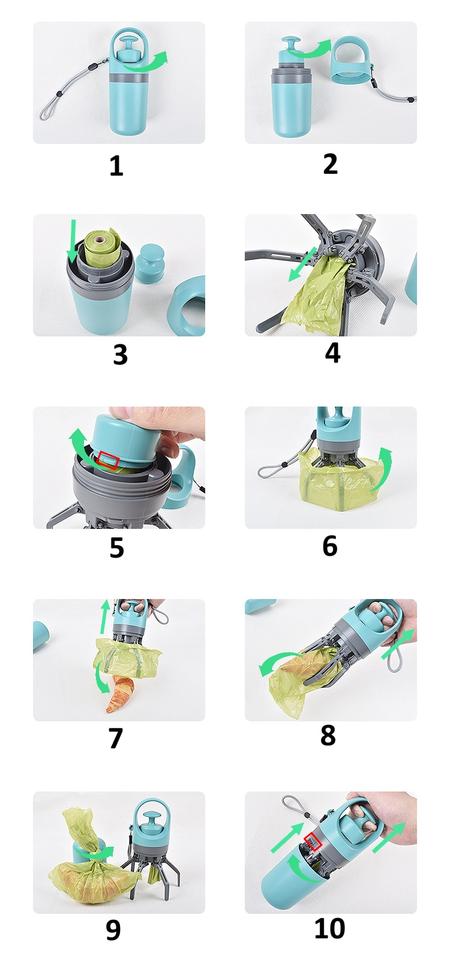 1
2
3
4
5
6
7
8
9
10