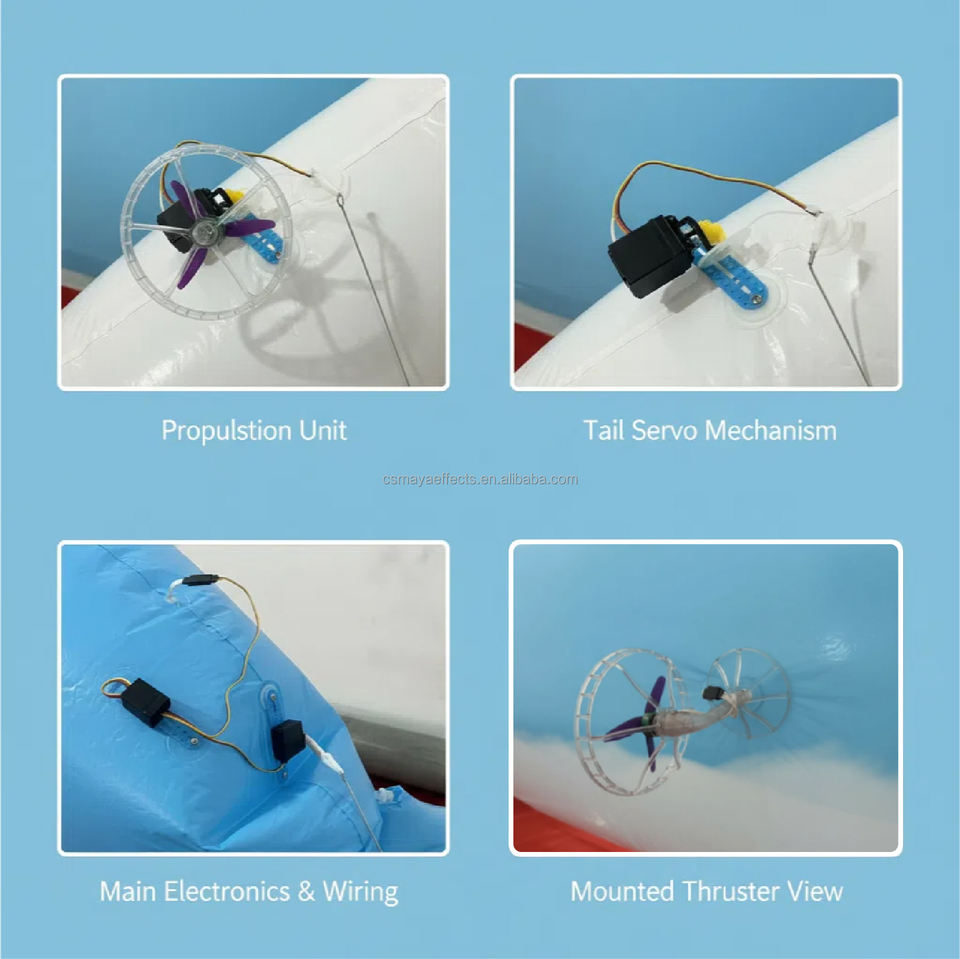 Propulstion Unit

Tail Servo Mechanism

csmayaeffects.en.alibaba.com

Main Electronics & Wiring

Mounted Thruster View