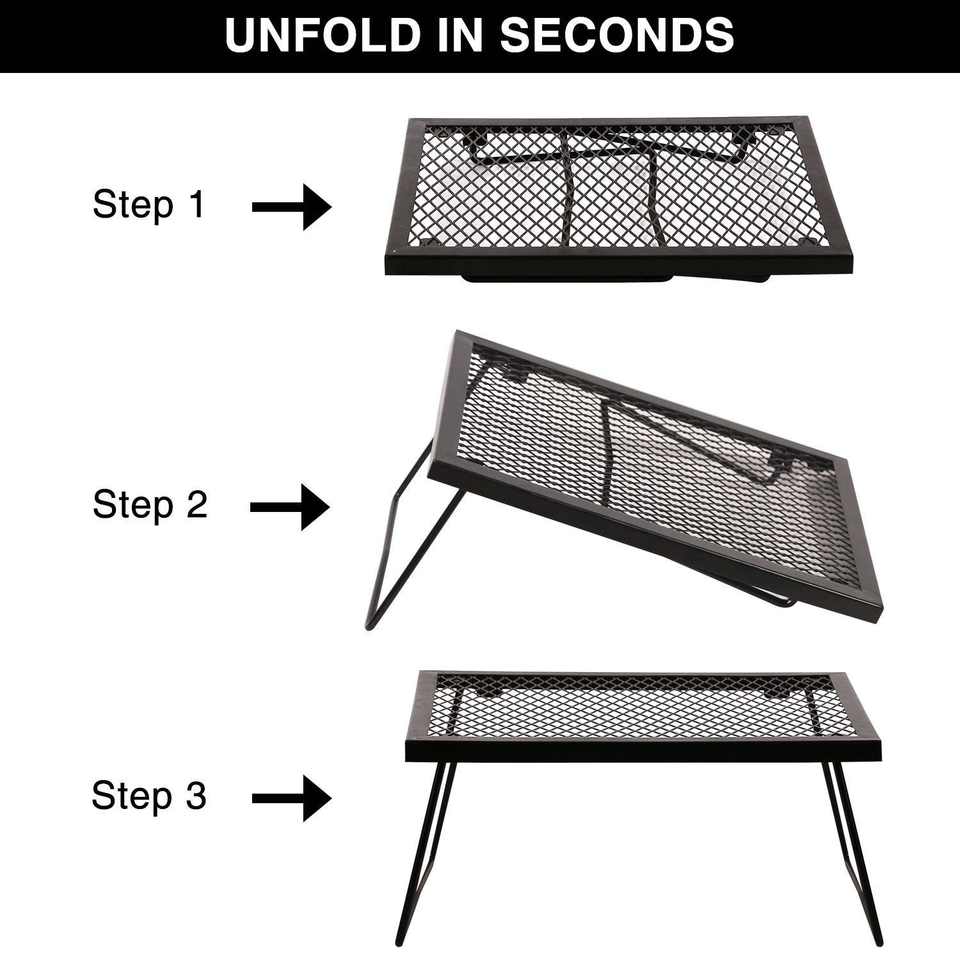 UNFOLD IN SECONDS

Step 1

Step 2

Step 3