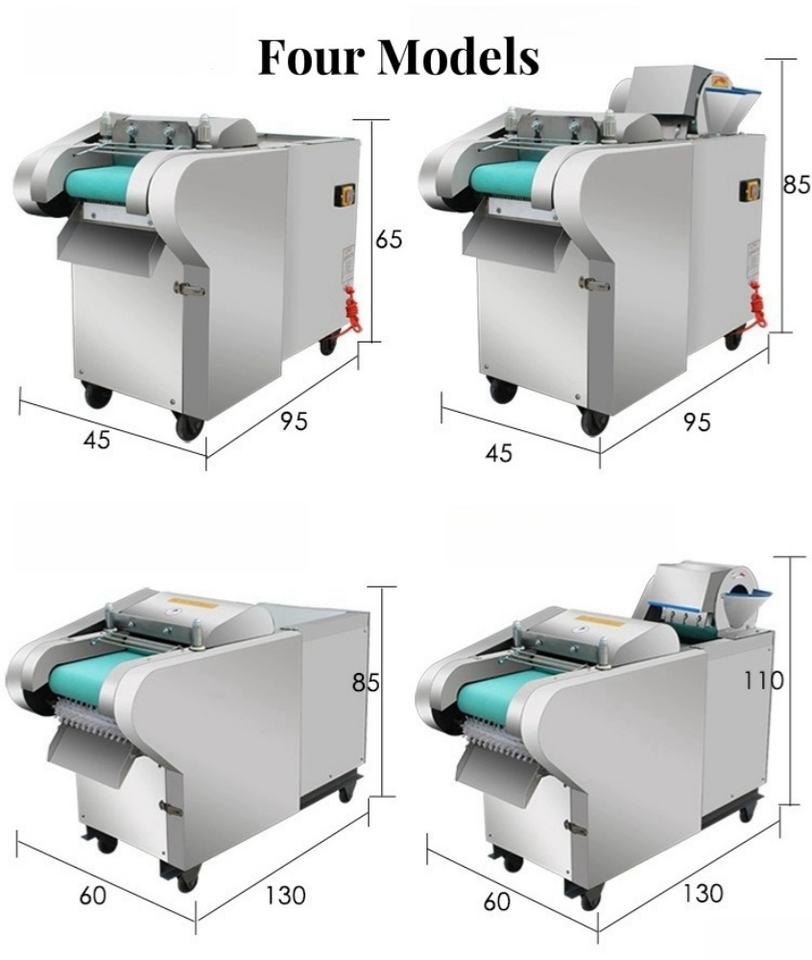 Four Models

65

45

95

85

45

95

85

60

130

110

60

130