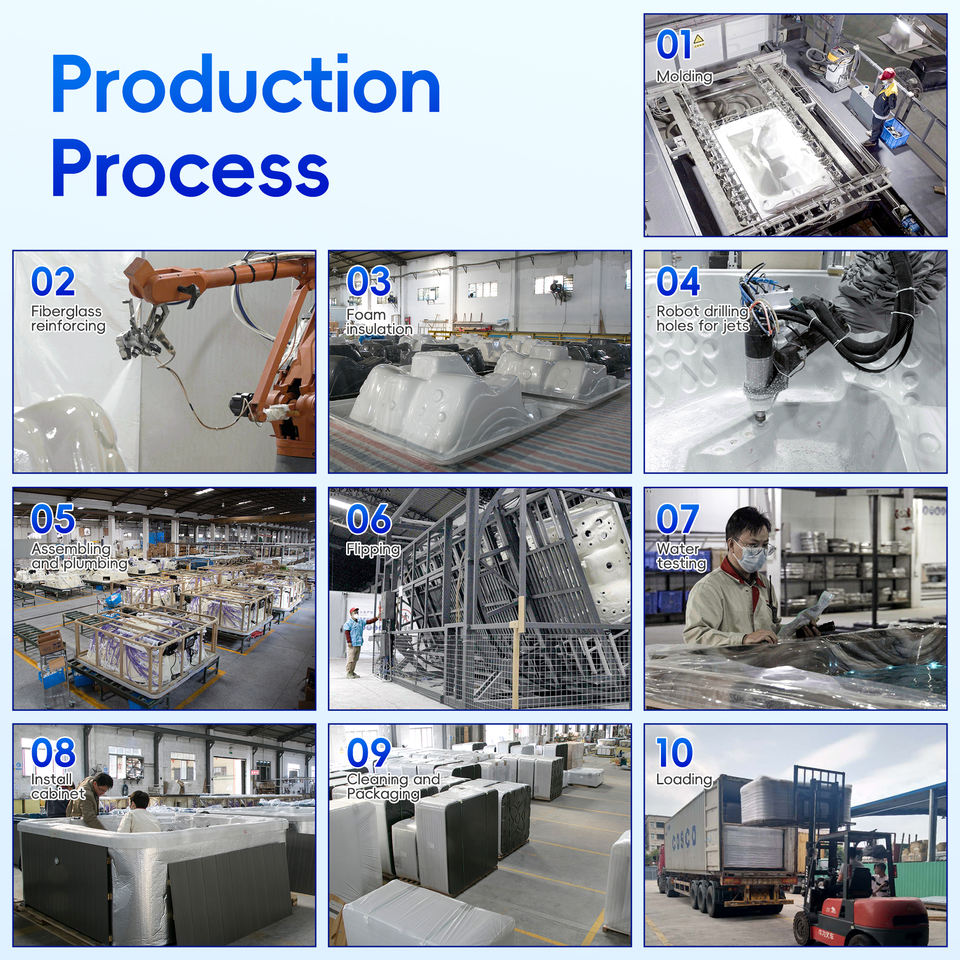 Production Process

01
Molding

02
Fiberglass reinforcing

03
Foam insulation

04
Robot drilling holes for jets

05
Assembling and plumbing

06
Flipping

07
Water testing

08
Install cabinet

09
Cleaning and Packaging

10
Loading

COSCO