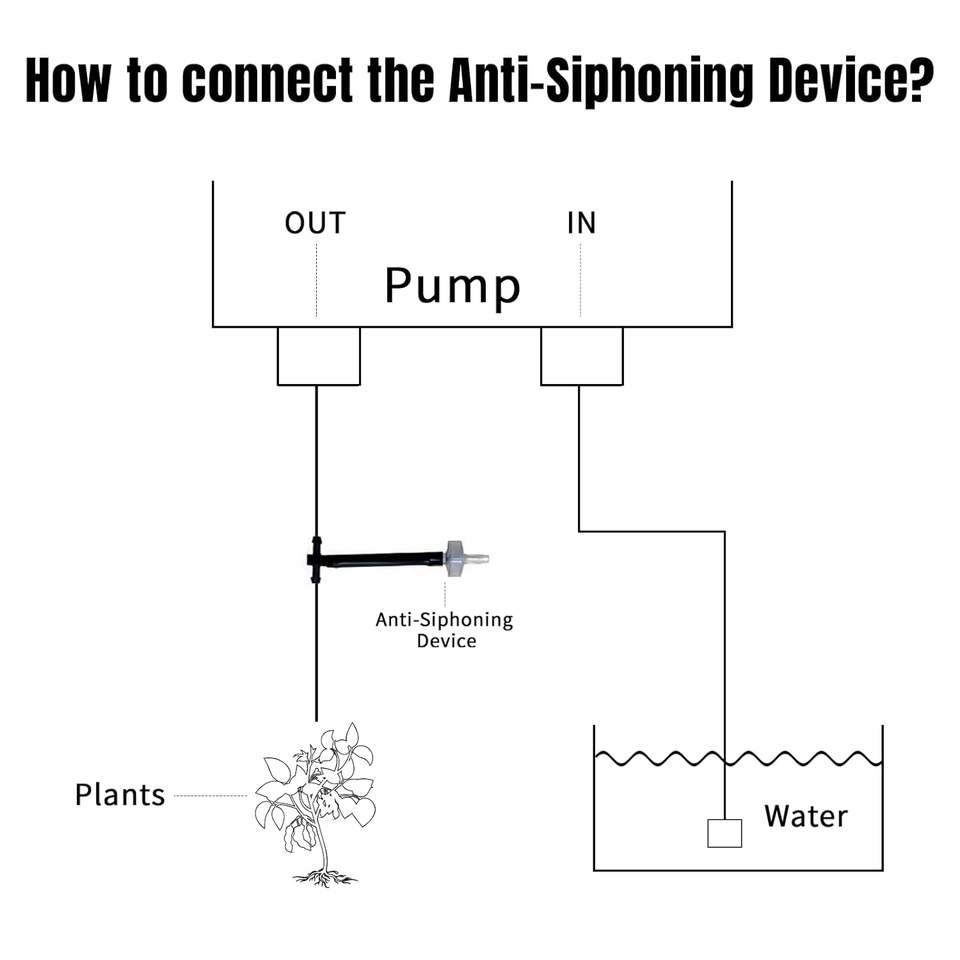 How to connect the Anti-Siphoning Device?

OUT

IN

Pump

Anti-Siphoning Device

Plants

Water