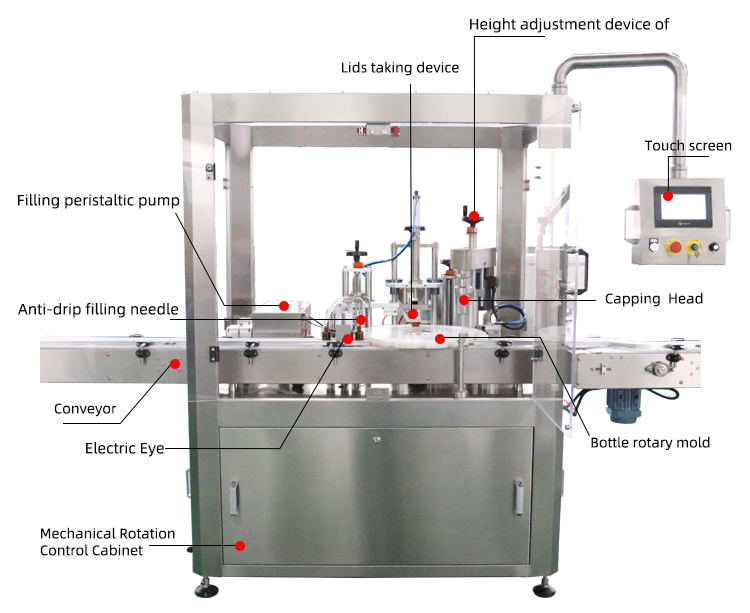 Height adjustment device of

Lids taking device

Touch screen

Filling peristaltic pump

Anti-drip filling needle

Capping Head

Conveyor

Electric Eye

Bottle rotary mold

Mechanical Rotation Control Cabinet