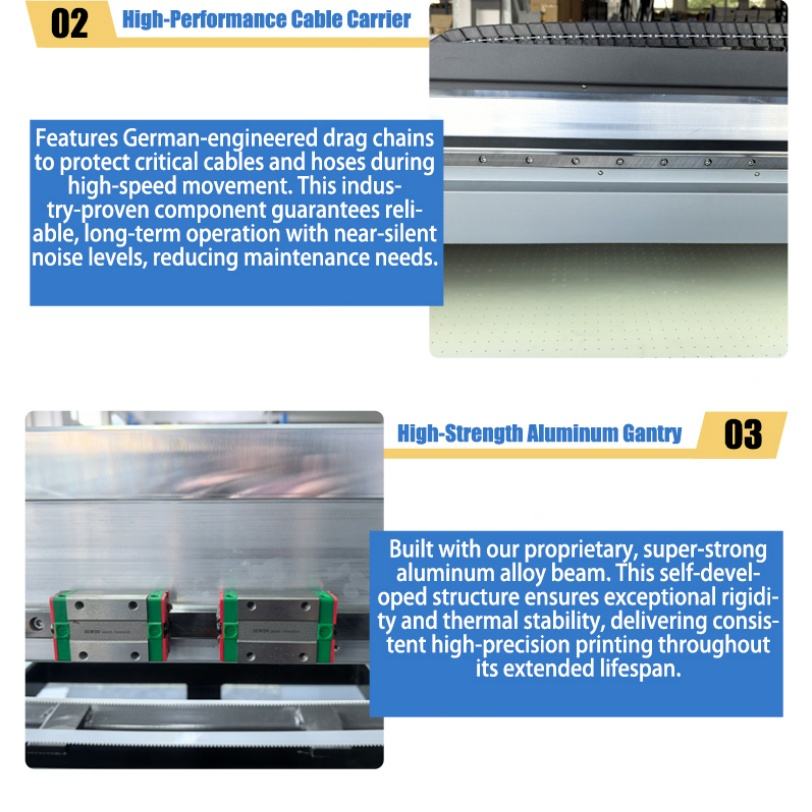 02 High-Performance Cable Carrier

Features German-engineered drag chains to protect critical cables and hoses during high-speed movement. This industry-proven component guarantees reliable, long-term operation with near-silent noise levels, reducing maintenance needs.

High-Strength Aluminum Gantry 03

Built with our proprietary, super-strong aluminum alloy beam. This self-developed structure ensures exceptional rigidity and thermal stability, delivering consistent high-precision printing throughout its extended lifespan.