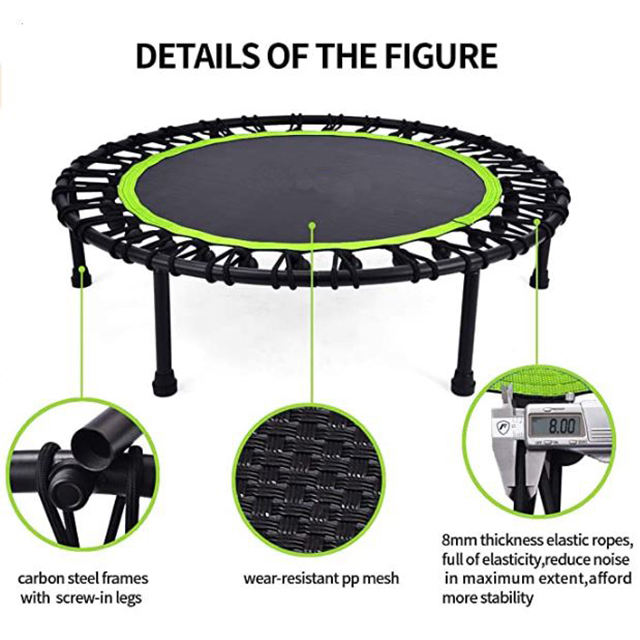 DETAILS OF THE FIGURE

8.00

carbon steel frames with screw-in legs

wear-resistant pp mesh

8mm thickness elastic ropes, full of elasticity,reduce noise in maximum extent,afford more stability