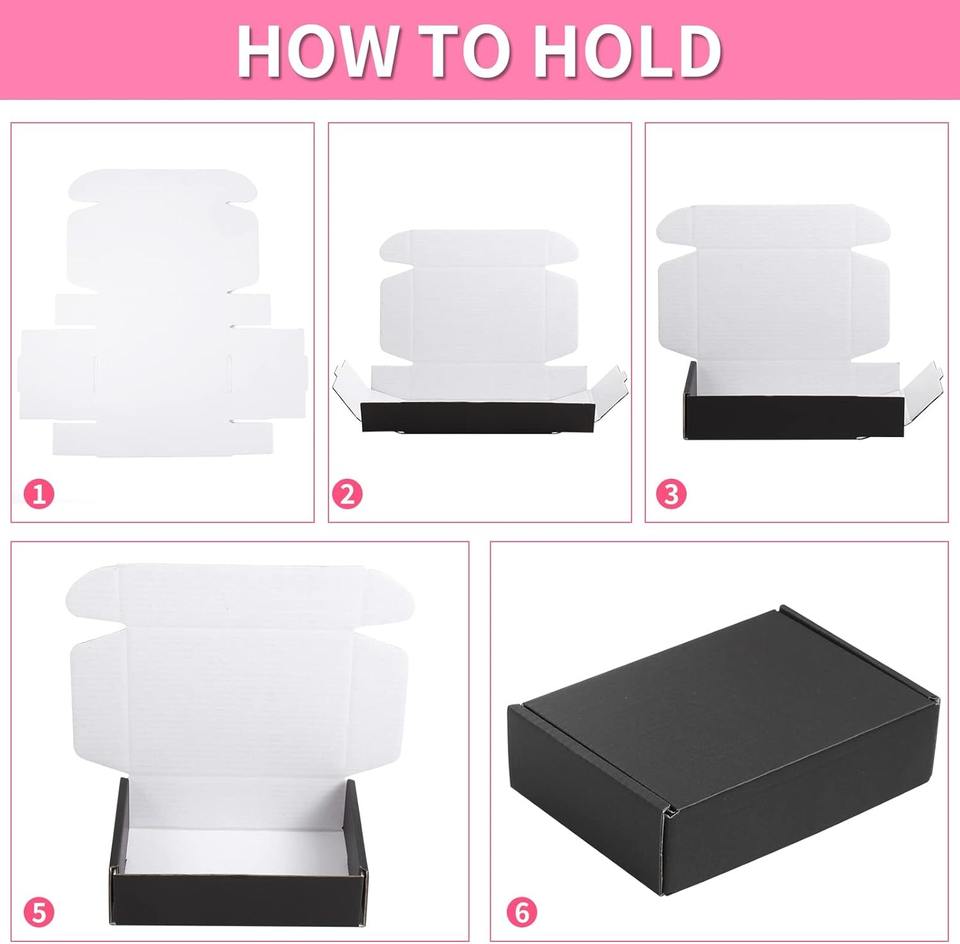 HOW TO HOLD

1

2

3

5

6