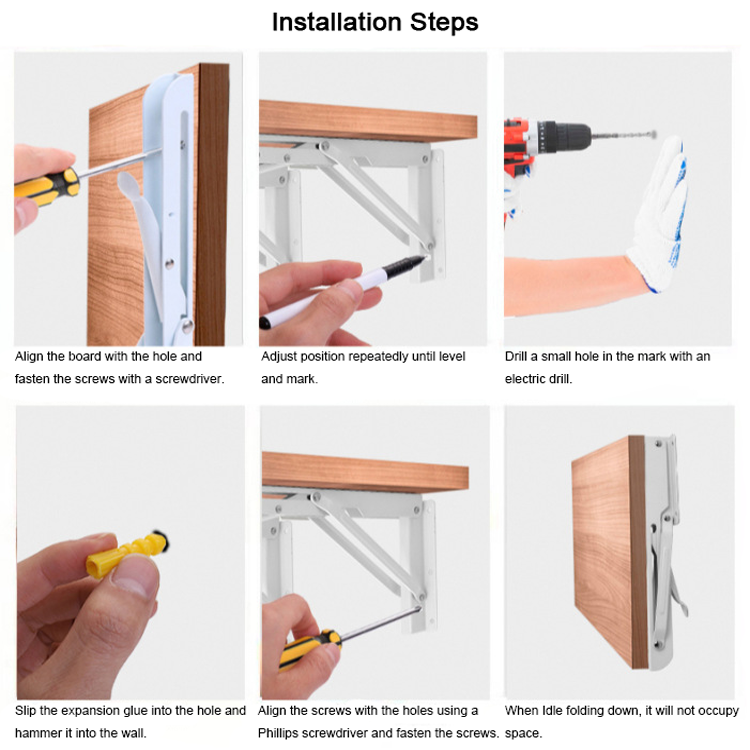 Installation Steps

Align the board with the hole and fasten the screws with a screwdriver.

Adjust position repeatedly until level and mark.

Drill a small hole in the mark with an electric drill.

Slip the expansion glue into the hole and hammer it into the wall.

Align the screws with the holes using a Phillips screwdriver and fasten the screws.

When Idle folding down, it will not occupy space.