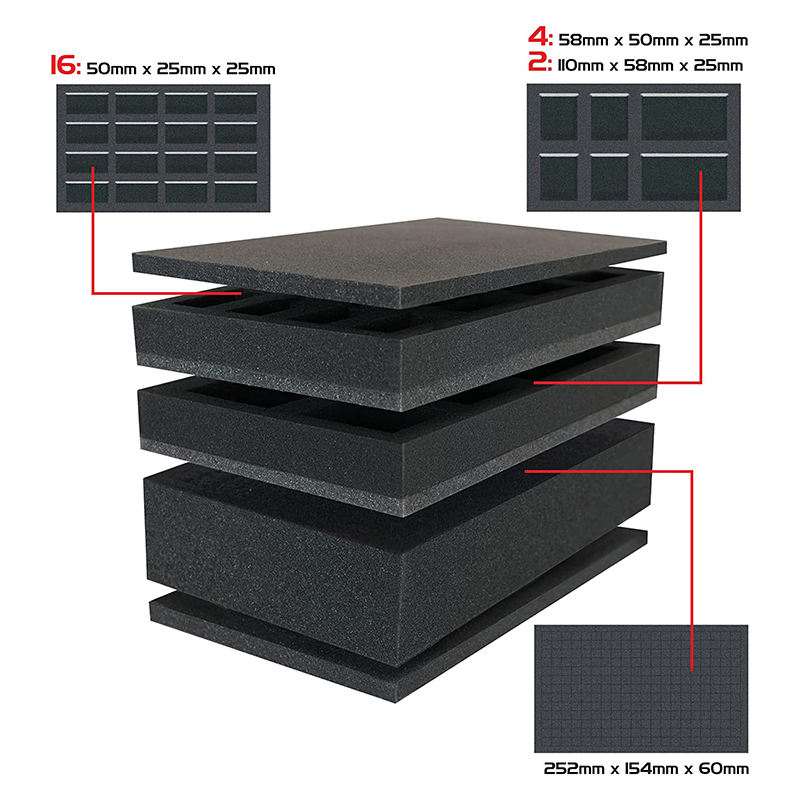 16: 50mm x 25mm x 25mm

4: 58mm x 50mm x 25mm
2: 110mm x 58mm x 25mm

252mm x 154mm x 60mm