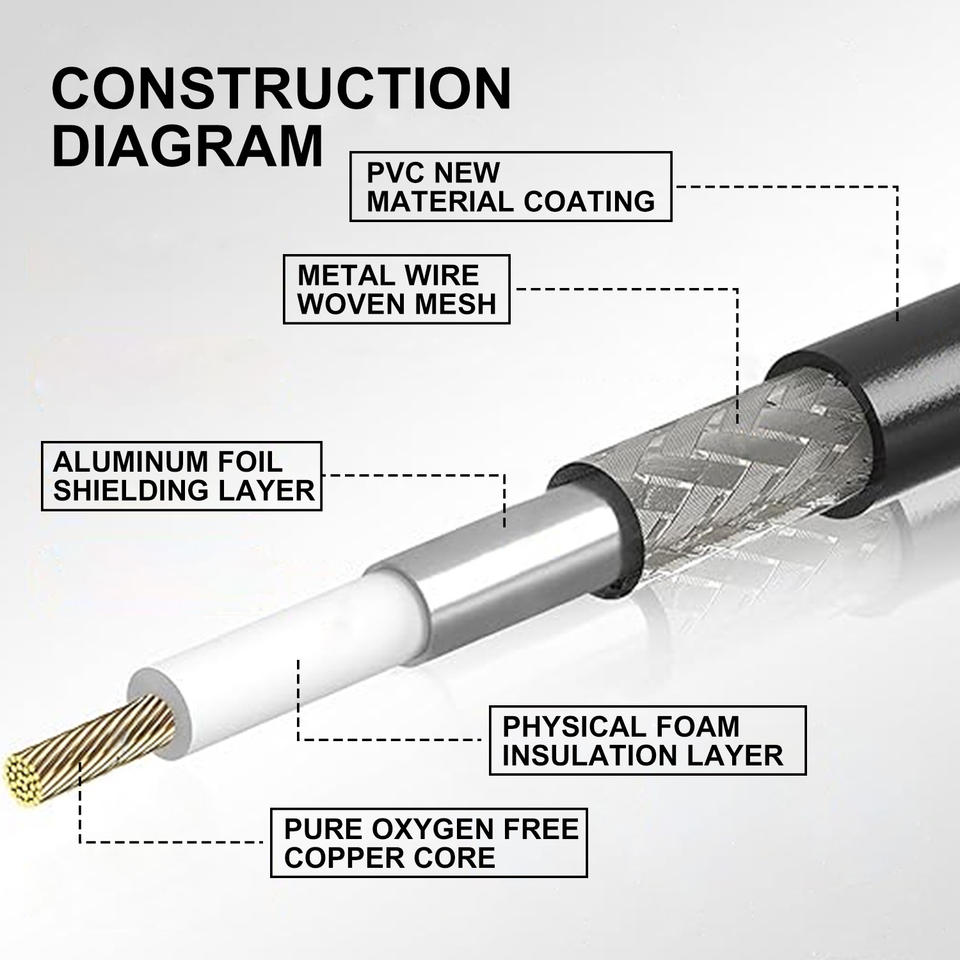 CONSTRUCTION DIAGRAM

PVC NEW MATERIAL COATING

METAL WIRE WOVEN MESH

ALUMINUM FOIL SHIELDING LAYER

PHYSICAL FOAM INSULATION LAYER

PURE OXYGEN FREE COPPER CORE