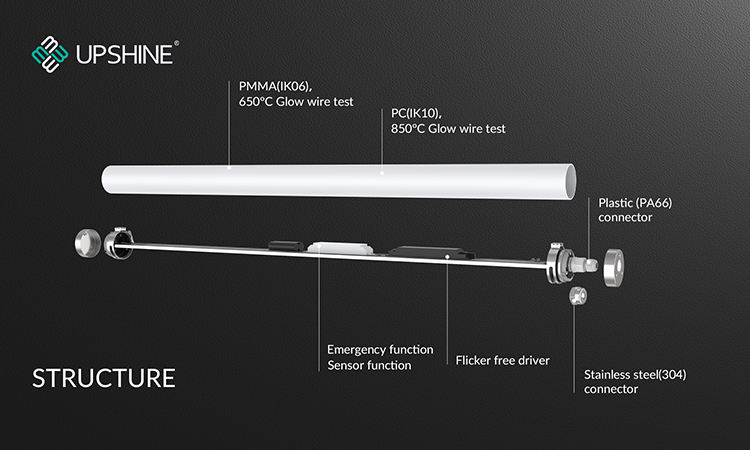 UPSHINE®

PMMA(IK06),
650°C Glow wire test

PC(IK10),
850°C Glow wire test

Plastic (PA66)
connector

Emergency function
Sensor function

Flicker free driver

Stainless steel(304)
connector

STRUCTURE