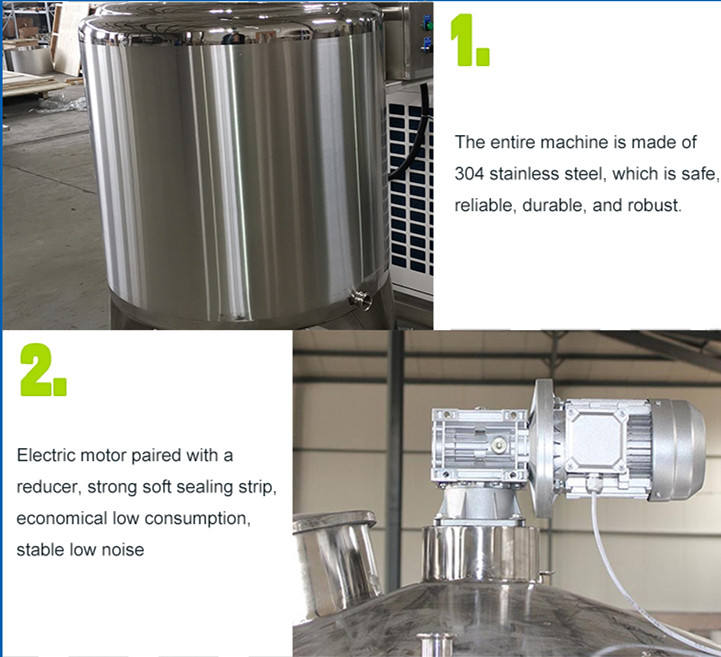 1.

The entire machine is made of 304 stainless steel, which is safe, reliable, durable, and robust.

2.

Electric motor paired with a reducer, strong soft sealing strip, economical low consumption, stable low noise