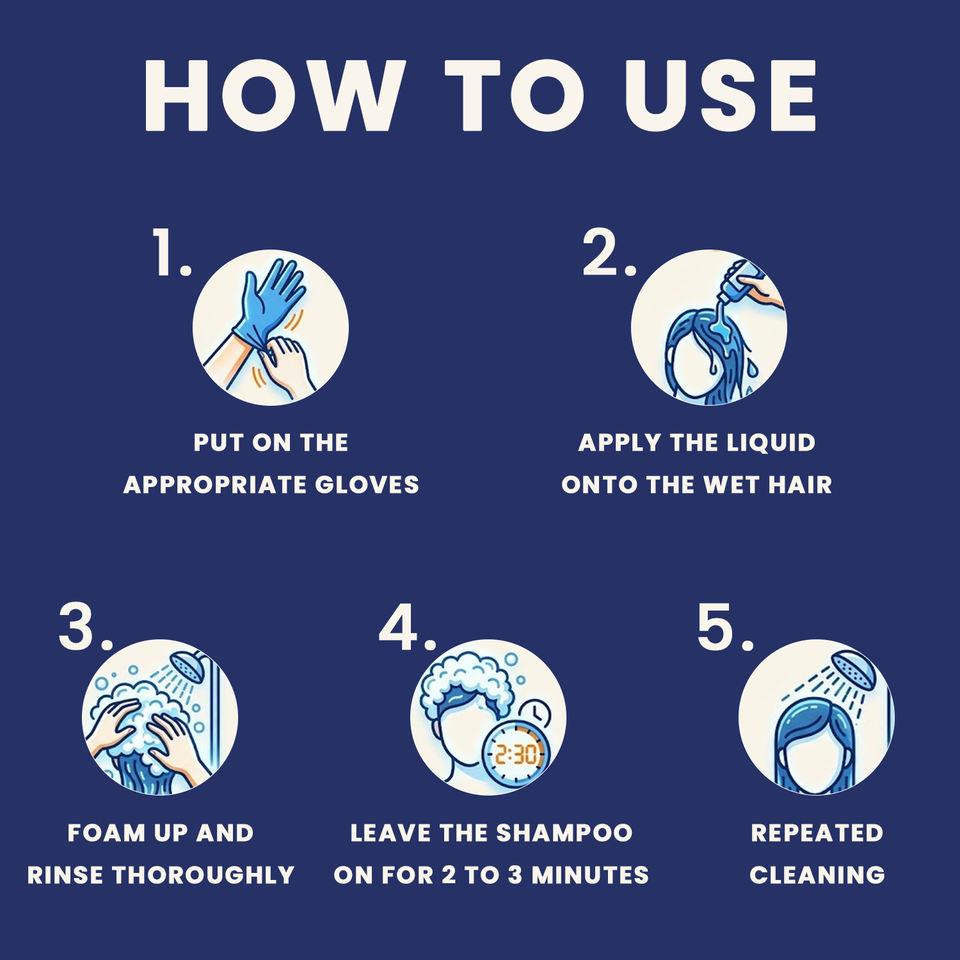 HOW TO USE

1.

PUT ON THE APPROPRIATE GLOVES

2.

APPLY THE LIQUID ONTO THE WET HAIR

3.

FOAM UP AND RINSE THOROUGHLY

4.

2:30

LEAVE THE SHAMPOO ON FOR 2 TO 3 MINUTES

5.

REPEATED CLEANING