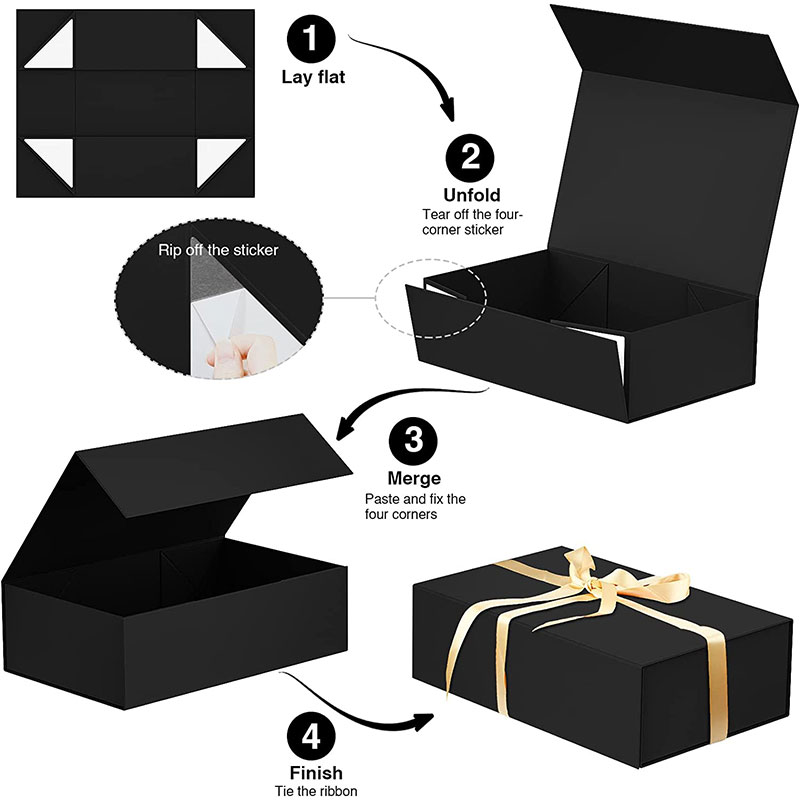 1
Lay flat

2
Unfold
Tear off the four-corner sticker

Rip off the sticker

3
Merge
Paste and fix the four corners

4
Finish
Tie the ribbon