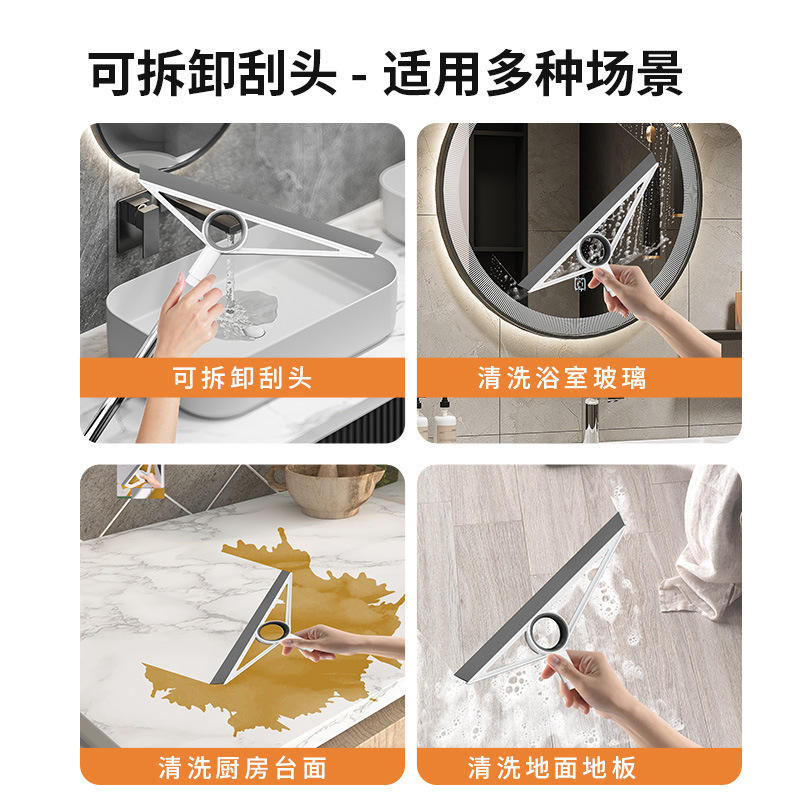 可拆卸刮头 - 适用多种场景

可拆卸刮头

清洗浴室玻璃

清洗厨房台面

清洗地面地板