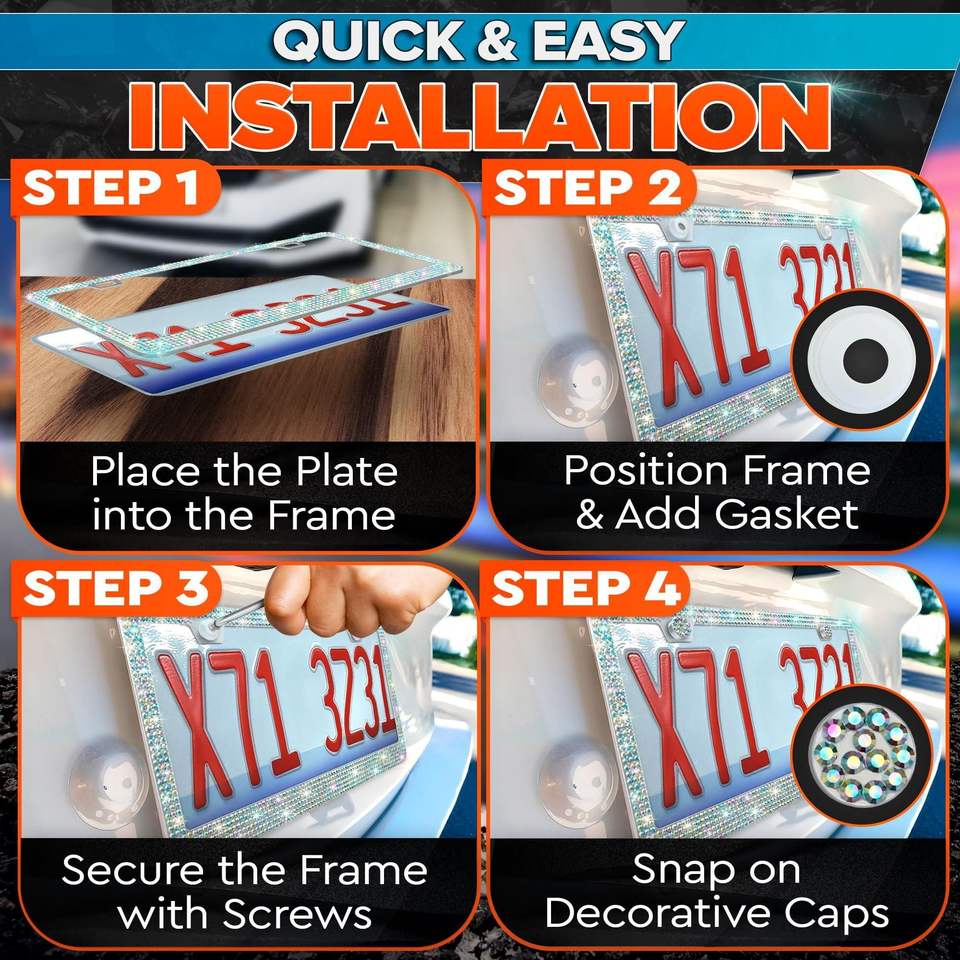 QUICK & EASY
INSTALLATION

STEP 1
X71 3231
Place the Plate into the Frame

STEP 2
X71 3231
Position Frame & Add Gasket

STEP 3
X71 3231
Secure the Frame with Screws

STEP 4
X71 3231
Snap on Decorative Caps