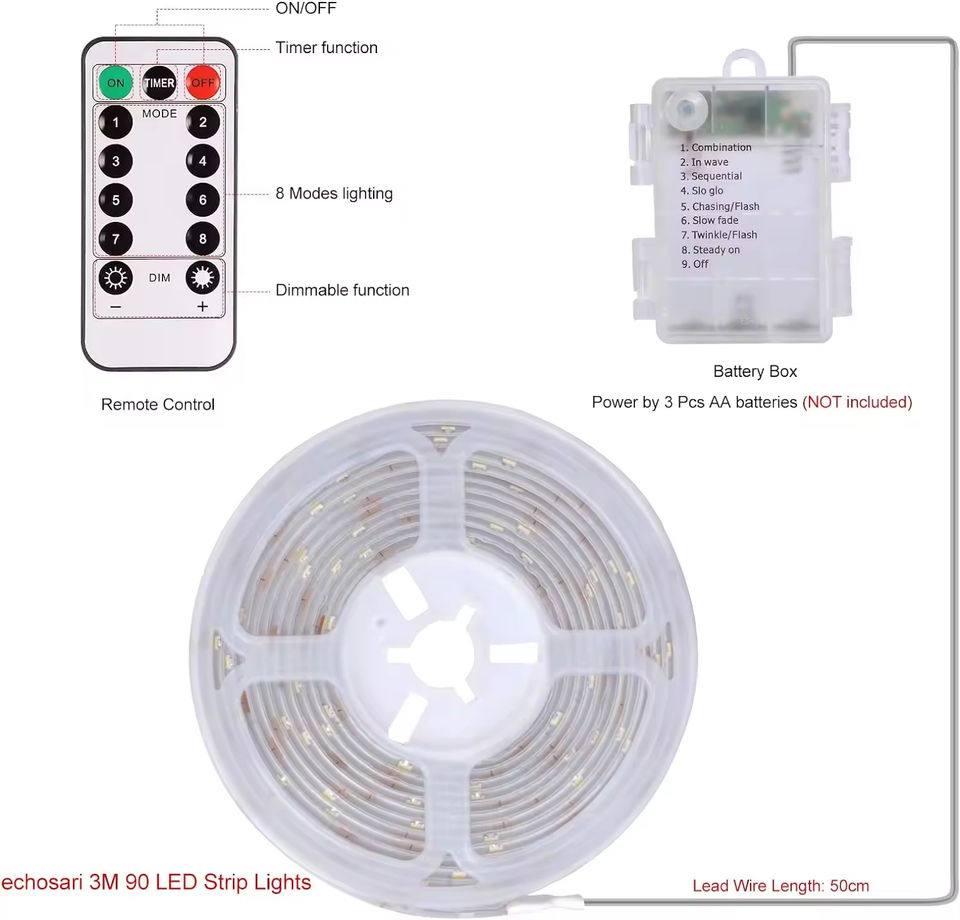 ON/OFF

Timer function

ON TIMER OFF

MODE

1 2

3 4

5 6

7 8

8 Modes lighting

DIM

− +

Dimmable function

Remote Control

1. Combination
2. In wave
3. Sequential
4. Slo glo
5. Chasing/Flash
6. Slow fade
7. Twinkle/Flash
8. Steady on
9. Off

Battery Box

Power by 3 Pcs AA batteries (NOT included)

echosari 3M 90 LED Strip Lights

Lead Wire Length: 50cm