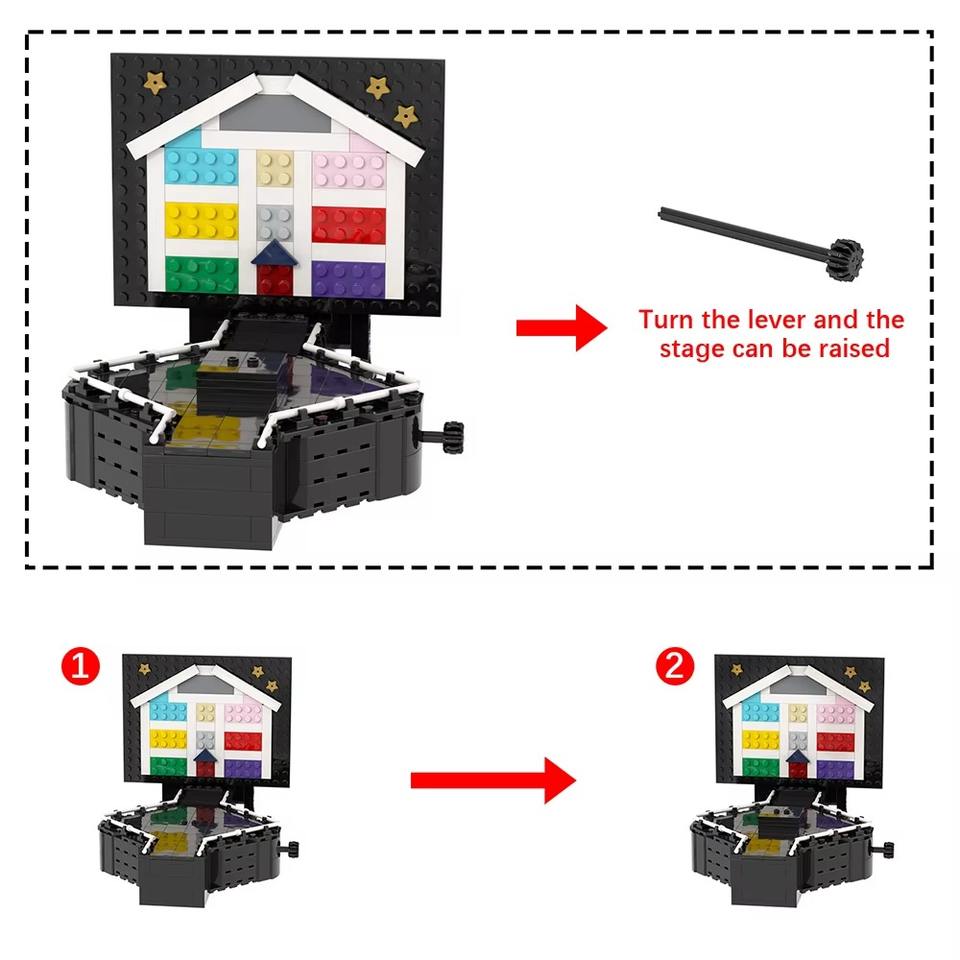 Turn the lever and the stage can be raised

1

2