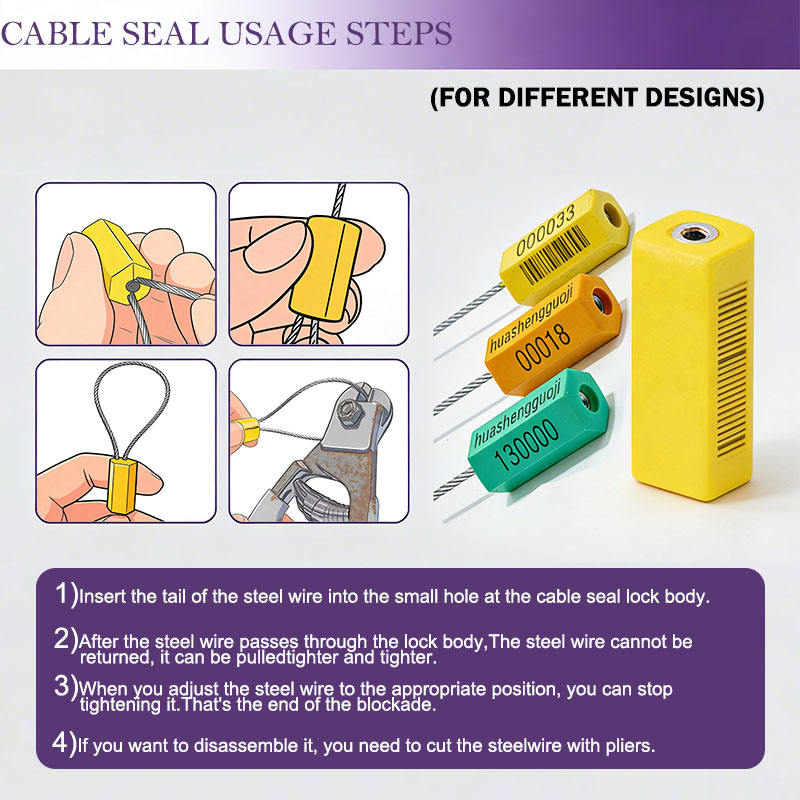 CABLE SEAL USAGE STEPS

(FOR DIFFERENT DESIGNS)

000033

huashengguoji
00018

huashengguoji
130000

1)Insert the tail of the steel wire into the small hole at the cable seal lock body.

2)After the steel wire passes through the lock body,The steel wire cannot be returned, it can be pulledtighter and tighter.

3)When you adjust the steel wire to the appropriate position, you can stop tightening it.That's the end of the blockade.

4)If you want to disassemble it, you need to cut the steelwire with pliers.