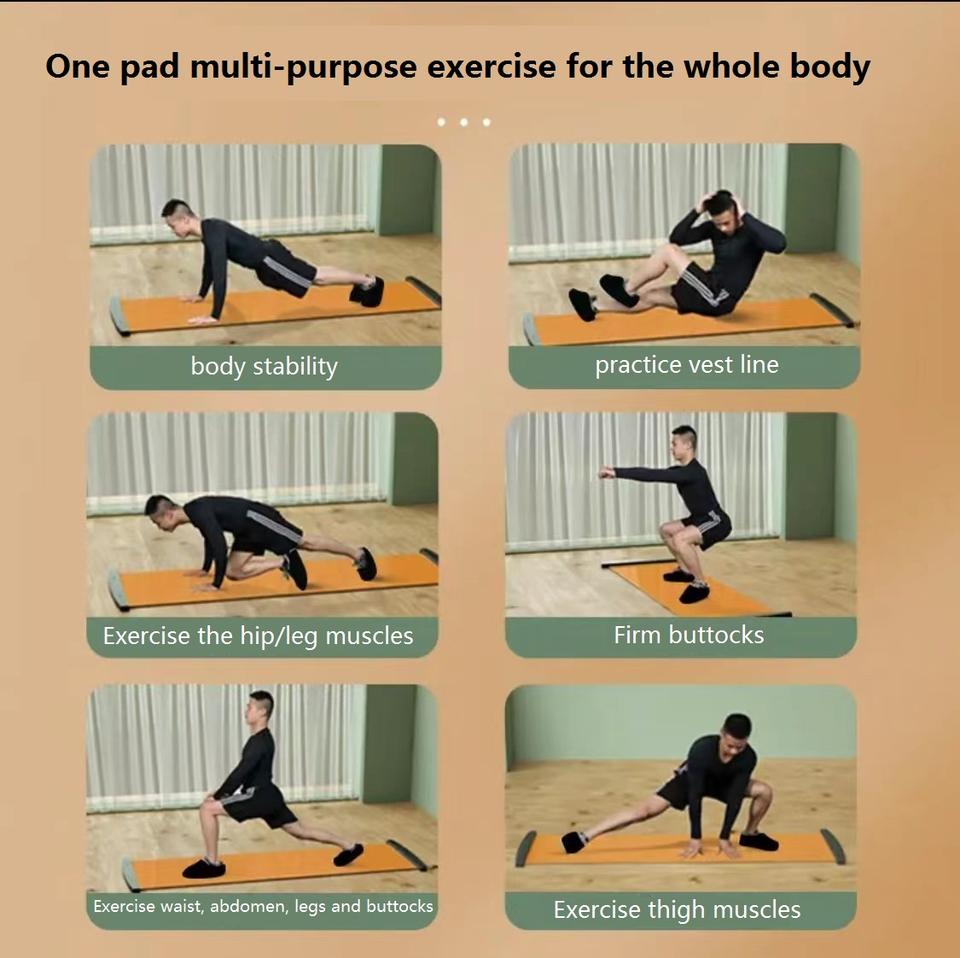 One pad multi-purpose exercise for the whole body

body stability

practice vest line

Exercise the hip/leg muscles

Firm buttocks

Exercise waist, abdomen, legs and buttocks

Exercise thigh muscles