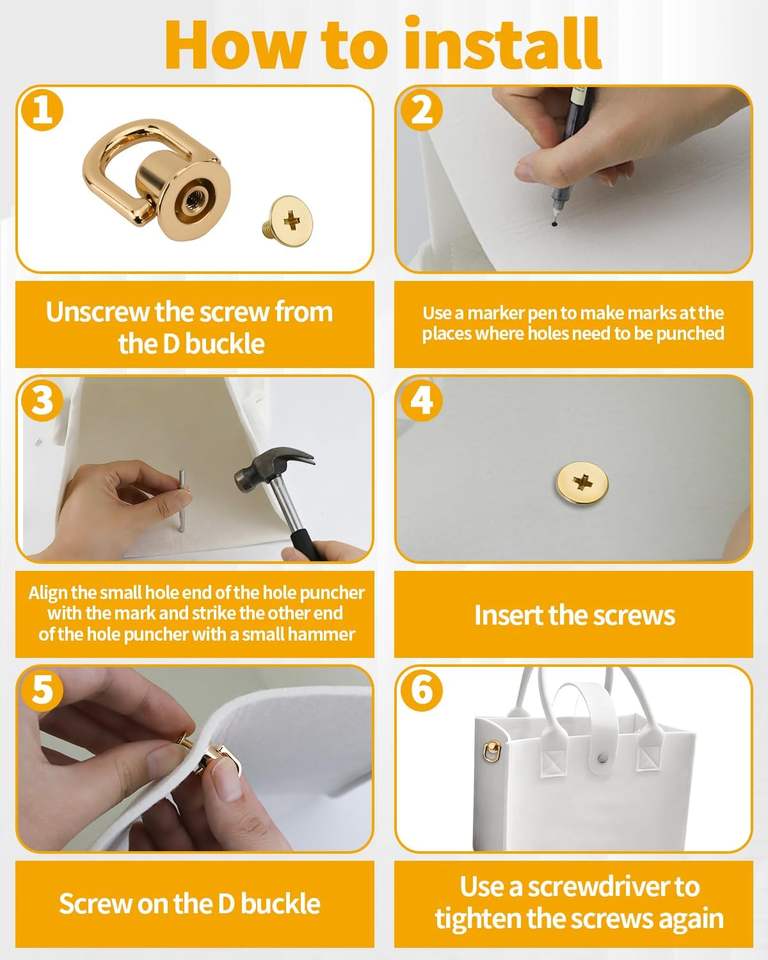 How to install

1

Unscrew the screw from the D buckle

2

Use a marker pen to make marks at the places where holes need to be punched

3

Align the small hole end of the hole puncher with the mark and strike the other end of the hole puncher with a small hammer

4

Insert the screws

5

Screw on the D buckle

6

Use a screwdriver to tighten the screws again