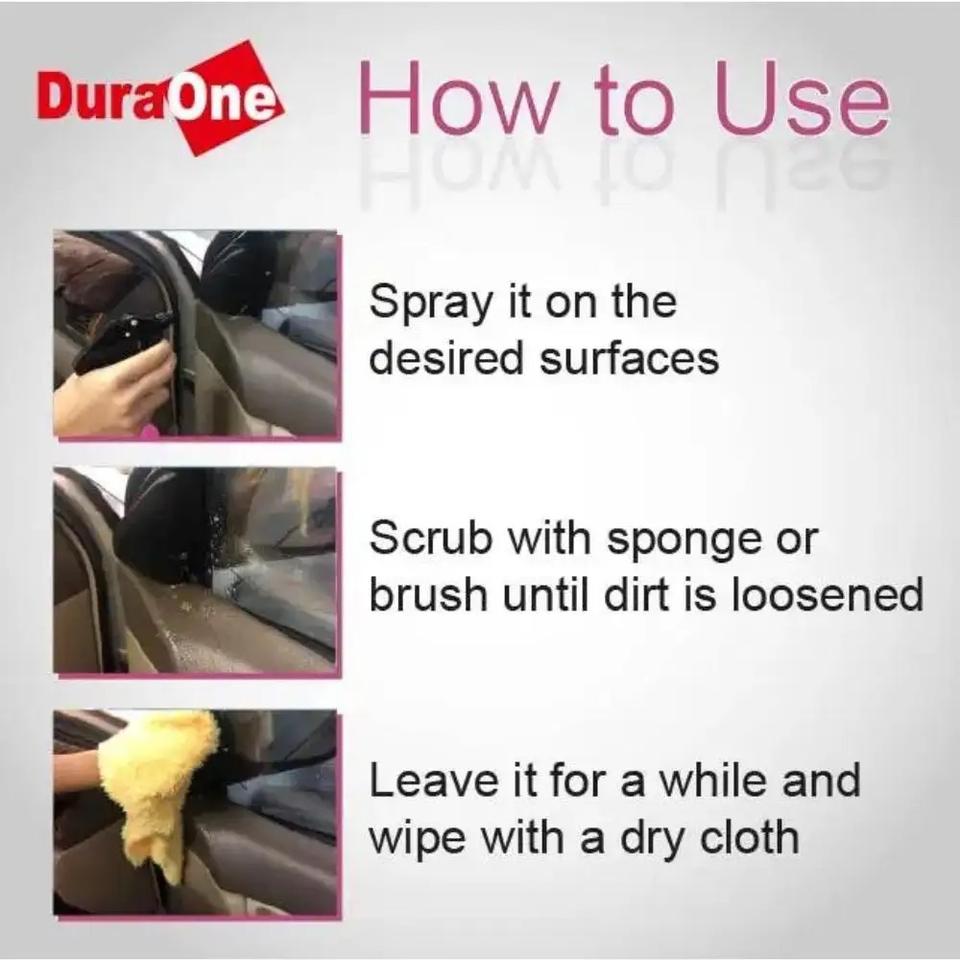 DuraOne How to Use

Spray it on the desired surfaces

Scrub with sponge or brush until dirt is loosened

Leave it for a while and wipe with a dry cloth