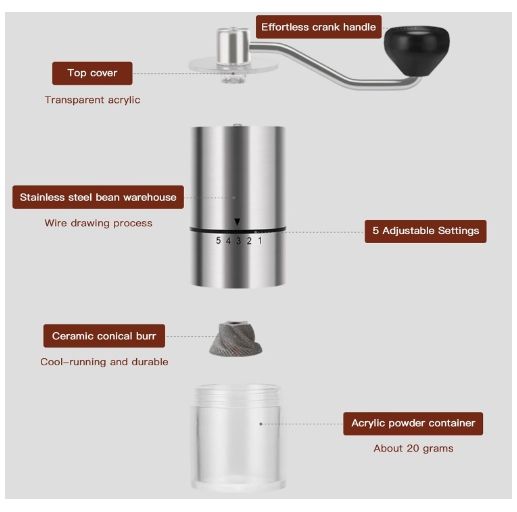 Effortless crank handle

Top cover

Transparent acrylic

Stainless steel bean warehouse

Wire drawing process

5 4 3 2 1

5 Adjustable Settings

Ceramic conical burr

Cool-running and durable

Acrylic powder container

About 20 grams