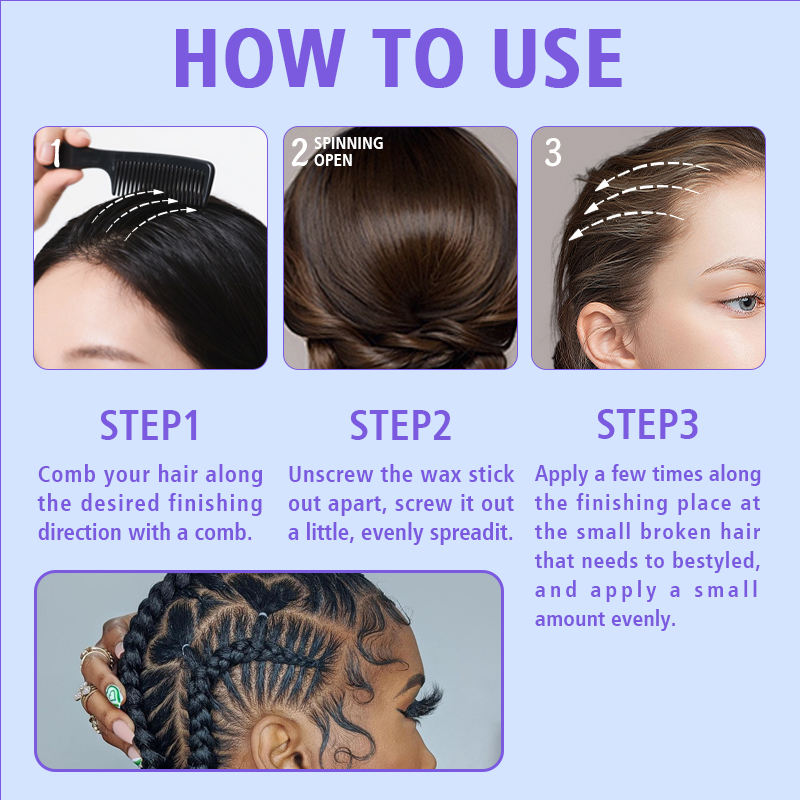 HOW TO USE

1

2 SPINNING OPEN

3

STEP1

Comb your hair along the desired finishing direction with a comb.

STEP2

Unscrew the wax stick out apart, screw it out a little, evenly spreadit.

STEP3

Apply a few times along the finishing place at the small broken hair that needs to bestyled, and apply a small amount evenly.