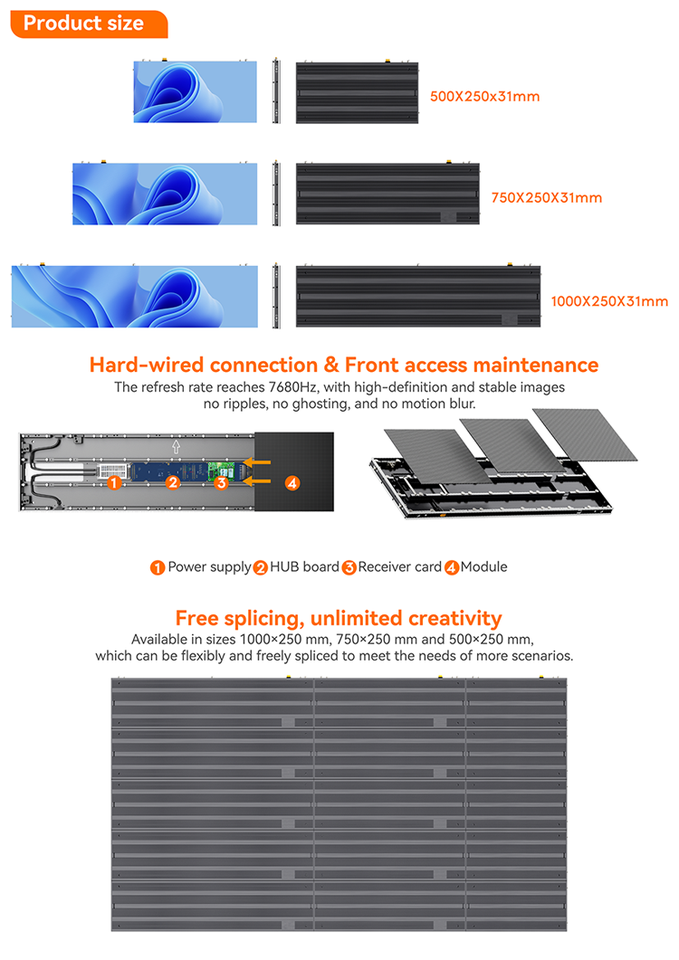 Product size

500X250x31mm

750X250X31mm

1000X250X31mm

Hard-wired connection & Front access maintenance

The refresh rate reaches 7680Hz, with high-definition and stable images no ripples, no ghosting, and no motion blur.

1 2 3 4

1 Power supply 2 HUB board 3 Receiver card 4 Module

Free splicing, unlimited creativity

Available in sizes 1000×250 mm, 750×250 mm and 500×250 mm, which can be flexibly and freely spliced to meet the needs of more scenarios.