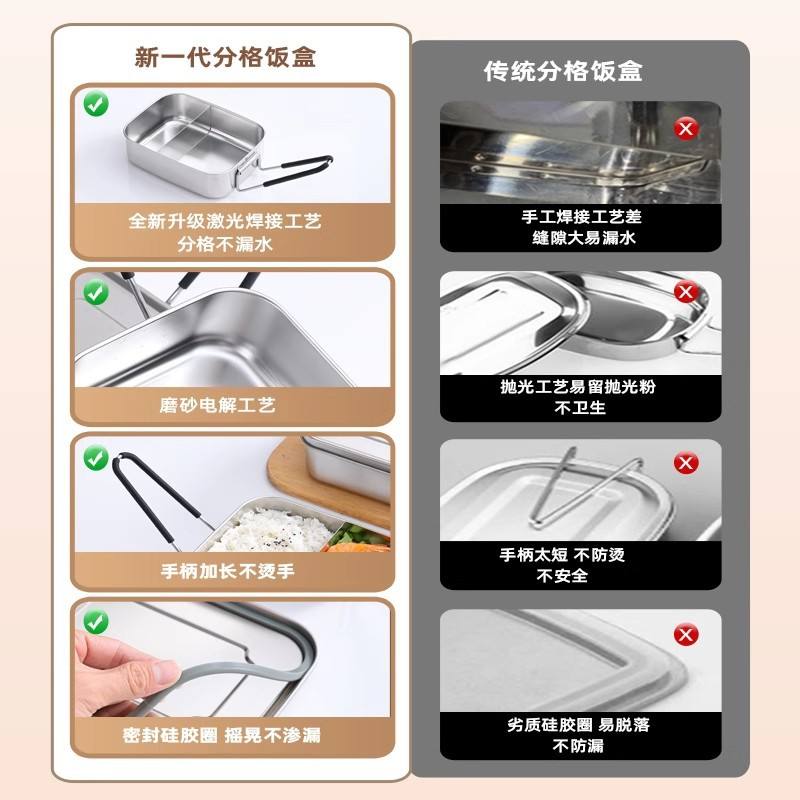 新一代分格饭盒

全新升级激光焊接工艺
分格不漏水

磨砂电解工艺

手柄加长不烫手

密封硅胶圈 摇晃不渗漏

传统分格饭盒

手工焊接工艺差
缝隙大易漏水

抛光工艺易留抛光粉
不卫生

手柄太短 不防烫
不安全

劣质硅胶圈 易脱落
不防漏