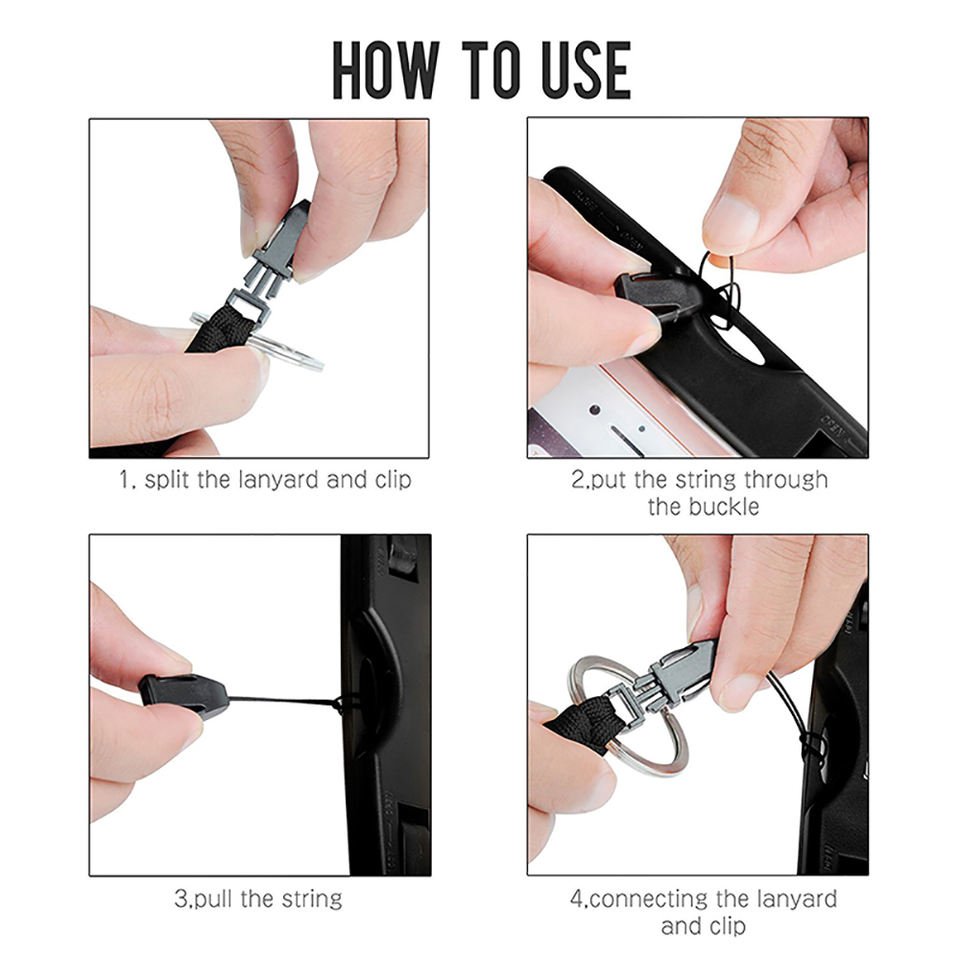 HOW TO USE

1. split the lanyard and clip

2.put the string through the buckle

3.pull the string

4.connecting the lanyard and clip