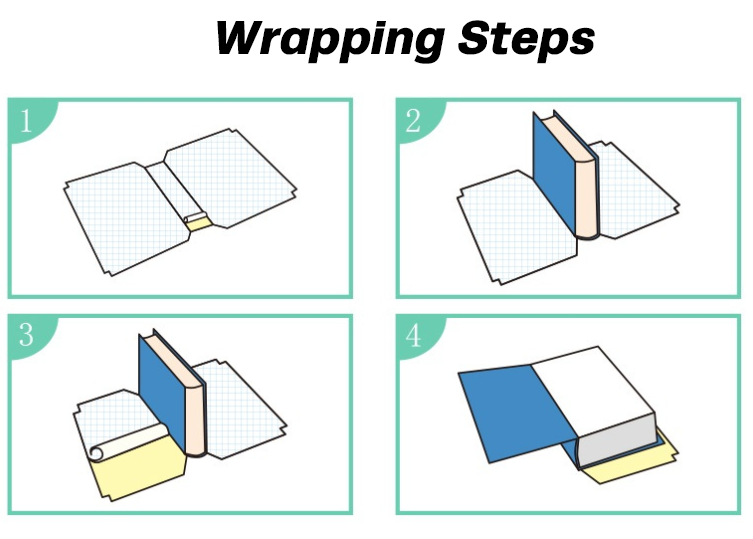 Wrapping Steps

1

2

3

4