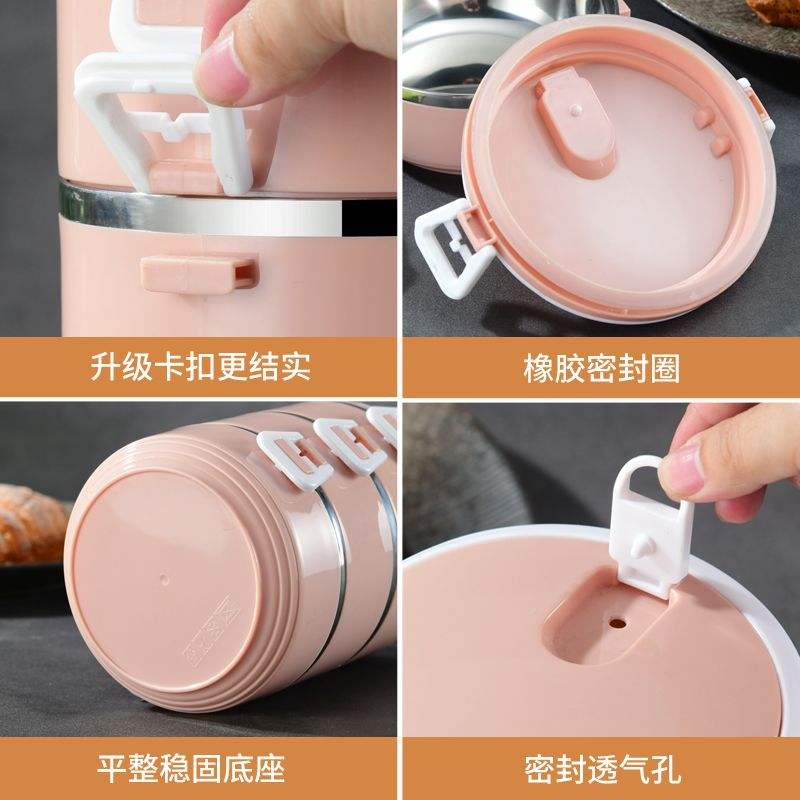 升级卡扣更结实

橡胶密封圈

平整稳固底座

密封透气孔