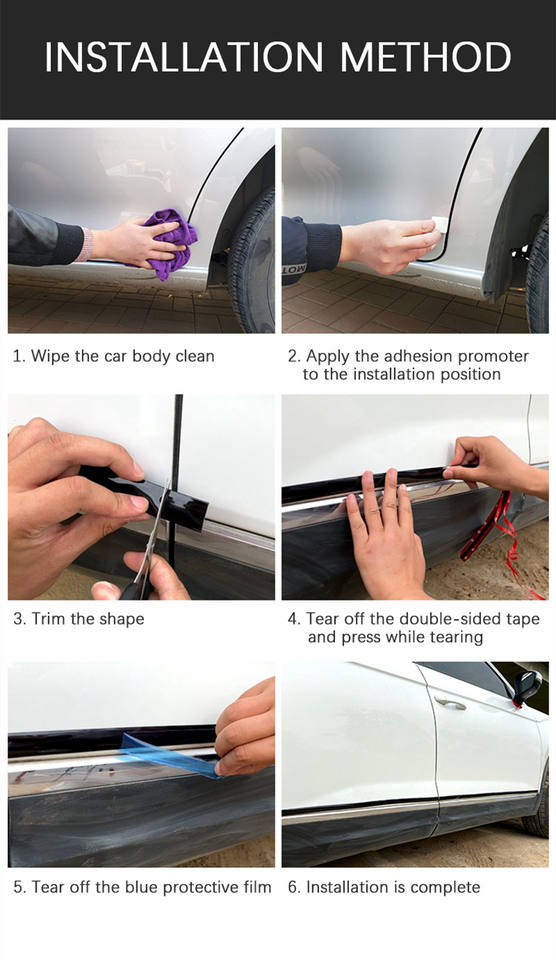 INSTALLATION METHOD

1. Wipe the car body clean

2. Apply the adhesion promoter to the installation position

3. Trim the shape

4. Tear off the double-sided tape and press while tearing

5. Tear off the blue protective film

6. Installation is complete