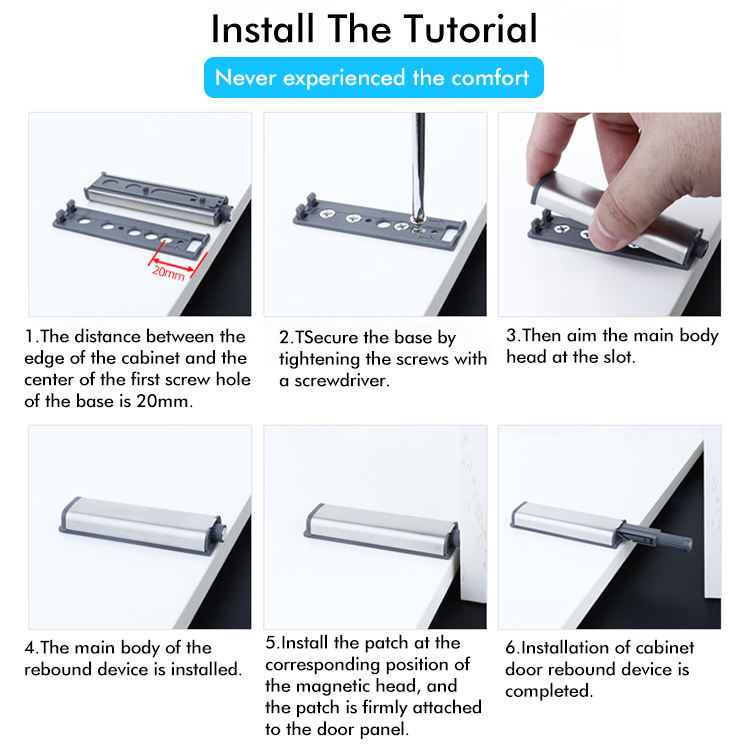 Install The Tutorial

Never experienced the comfort

20mm

1.The distance between the edge of the cabinet and the center of the first screw hole of the base is 20mm.

2.TSecure the base by tightening the screws with a screwdriver.

3.Then aim the main body head at the slot.

4.The main body of the rebound device is installed.

5.Install the patch at the corresponding position of the magnetic head, and the patch is firmly attached to the door panel.

6.Installation of cabinet door rebound device is completed.