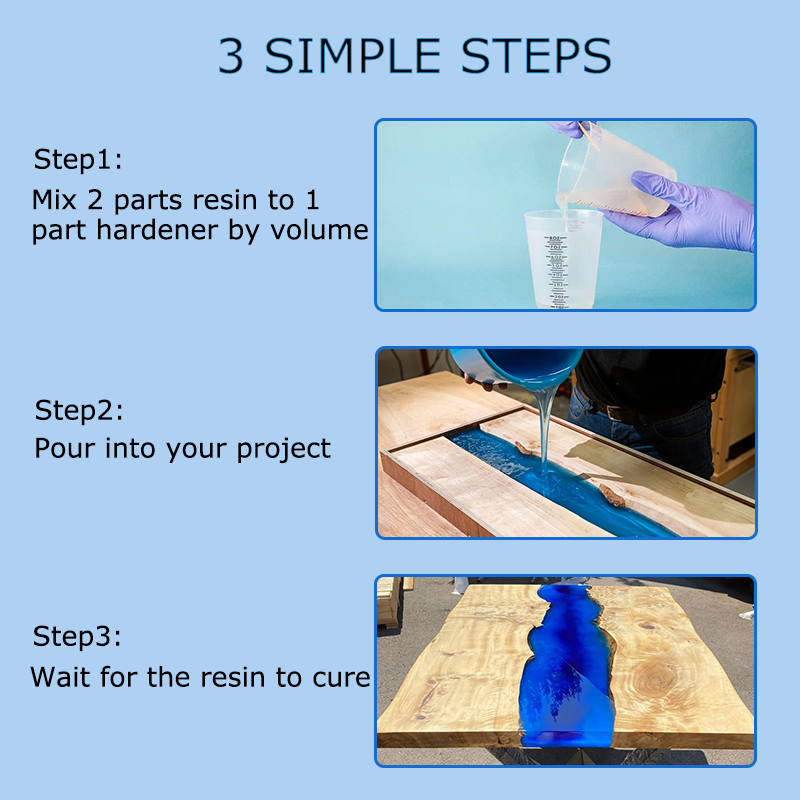 3 SIMPLE STEPS

Step1:
Mix 2 parts resin to 1 part hardener by volume

Step2:
Pour into your project

Step3:
Wait for the resin to cure