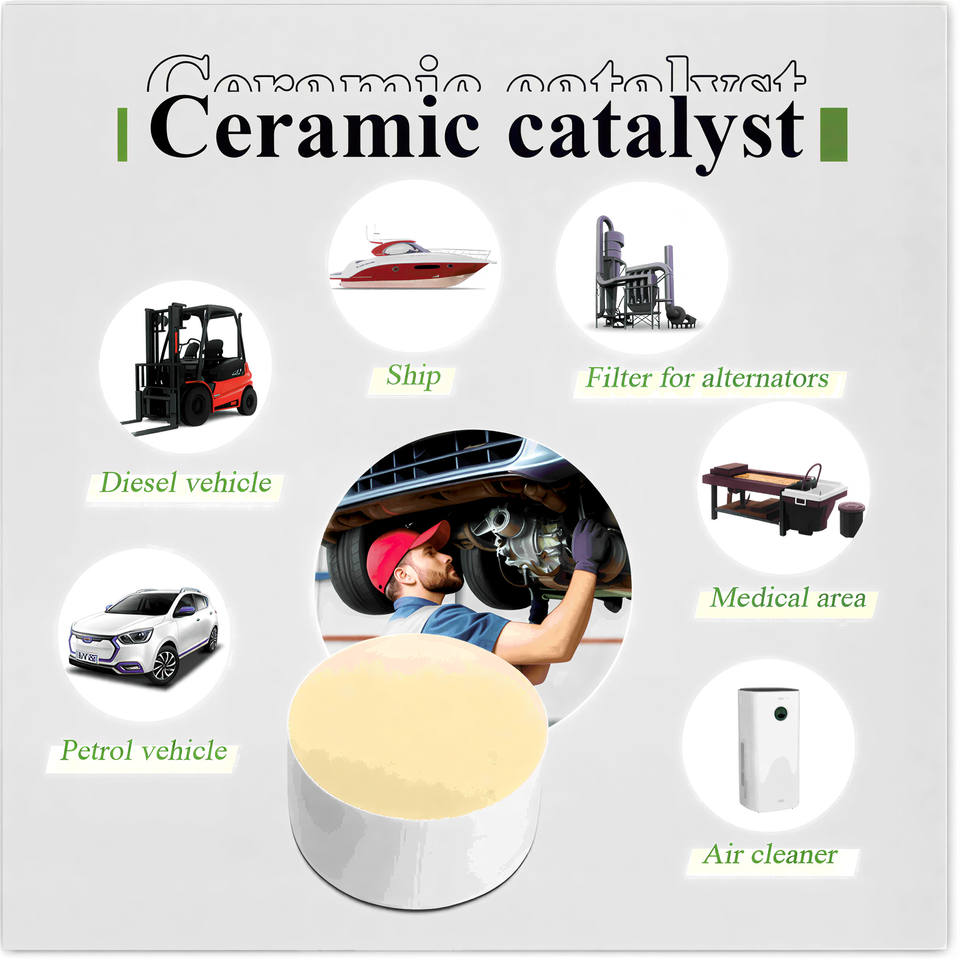 Ceramic catalyst
Ceramic catalyst

Ship

Filter for alternators

Diesel vehicle

Medical area

Petrol vehicle

Air cleaner