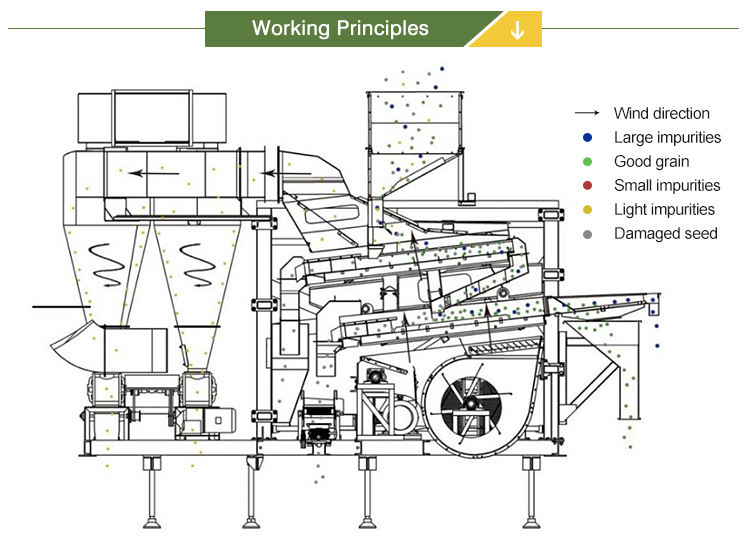 Working Principles

Wind direction
Large impurities
Good grain
Small impurities
Light impurities
Damaged seed