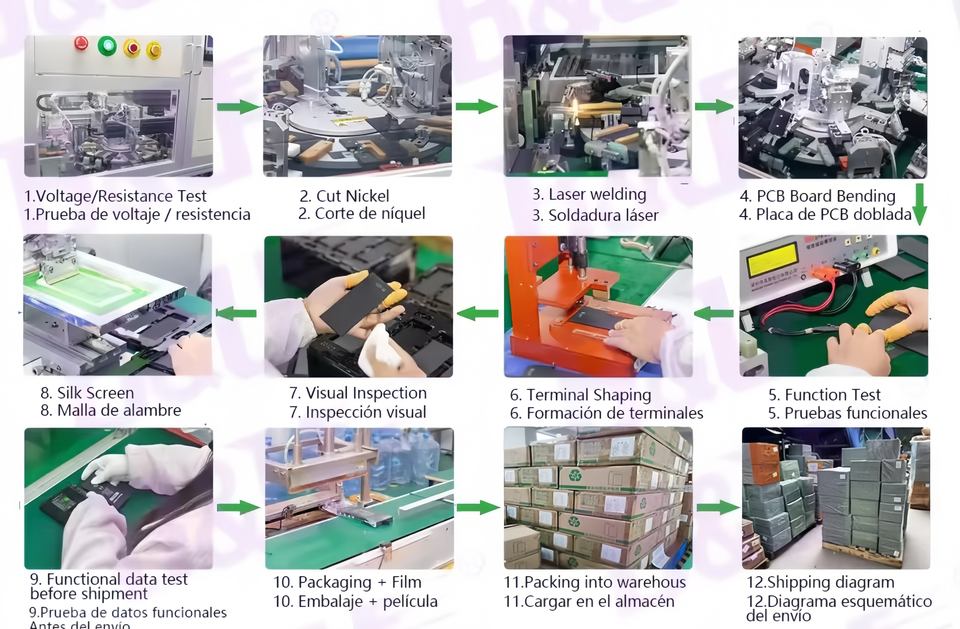 1.Voltage/Resistance Test
1.Prueba de voltaje / resistencia

2. Cut Nickel
2. Corte de níquel

3. Laser welding
3. Soldadura láser

4. PCB Board Bending
4. Placa de PCB doblada

5. Function Test
5. Pruebas funcionales

6. Terminal Shaping
6. Formación de terminales

7. Visual Inspection
7. Inspección visual

8. Silk Screen
8. Malla de alambre

9. Functional data test before shipment
9.Prueba de datos funcionales Antes del envío

10. Packaging + Film
10. Embalaje + película

11.Packing into warehous
11.Cargar en el almacén

12.Shipping diagram
12.Diagrama esquemático del envío