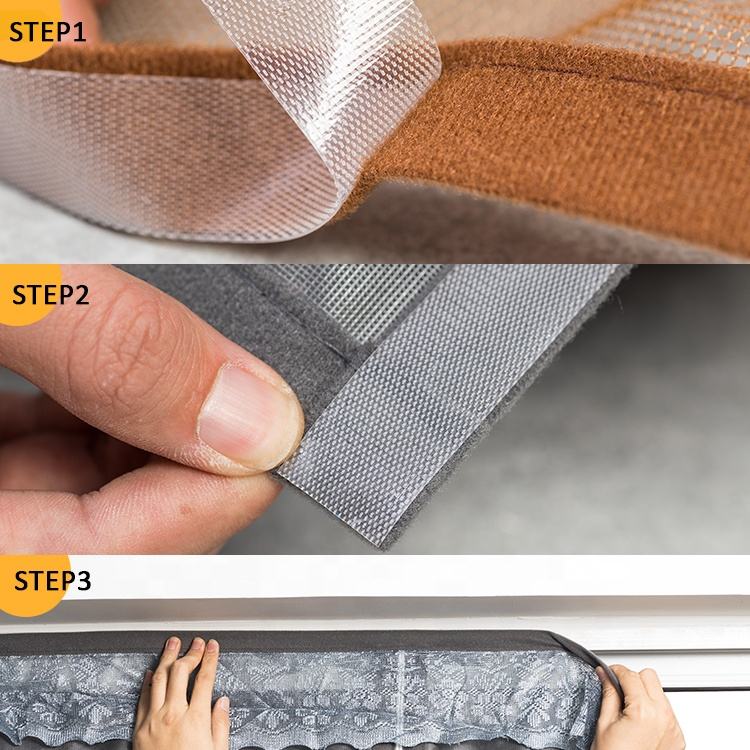 STEP1

STEP2

STEP3