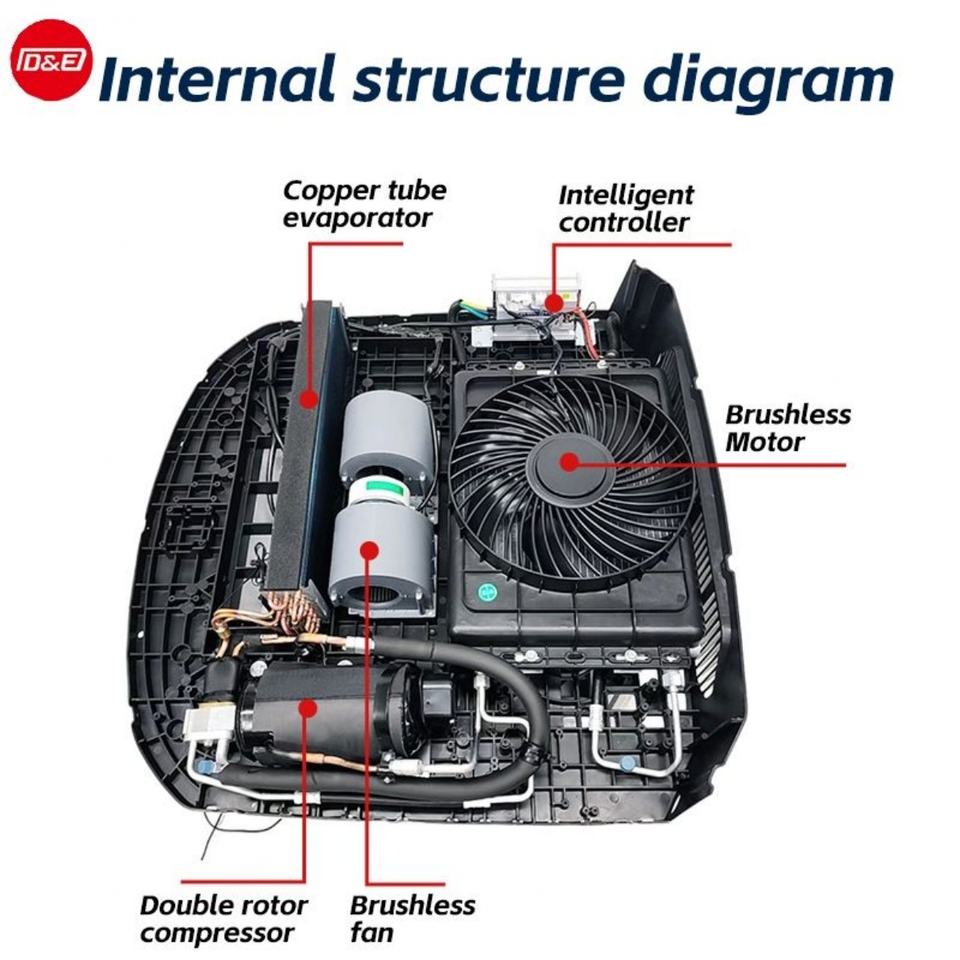 D&E

Internal structure diagram

Copper tube evaporator

Intelligent controller

Brushless Motor

Double rotor compressor

Brushless fan