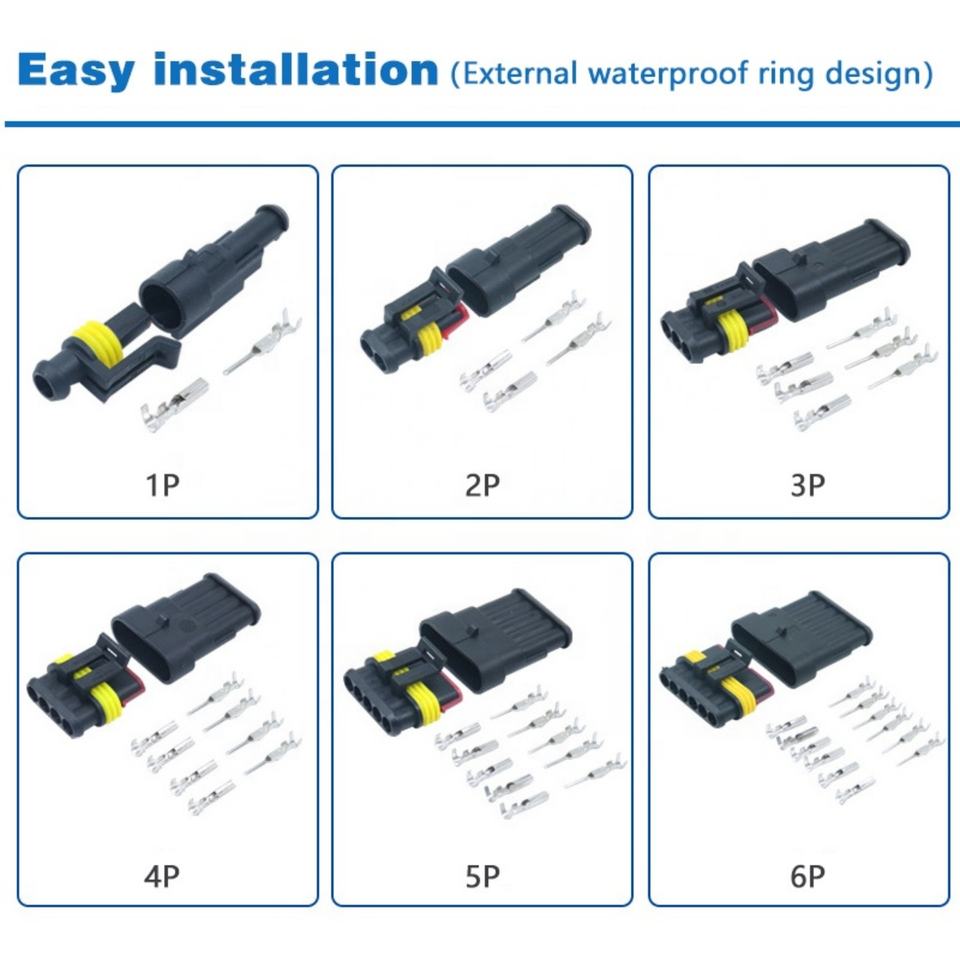 Easy installation (External waterproof ring design)

1P

2P

3P

4P

5P

6P