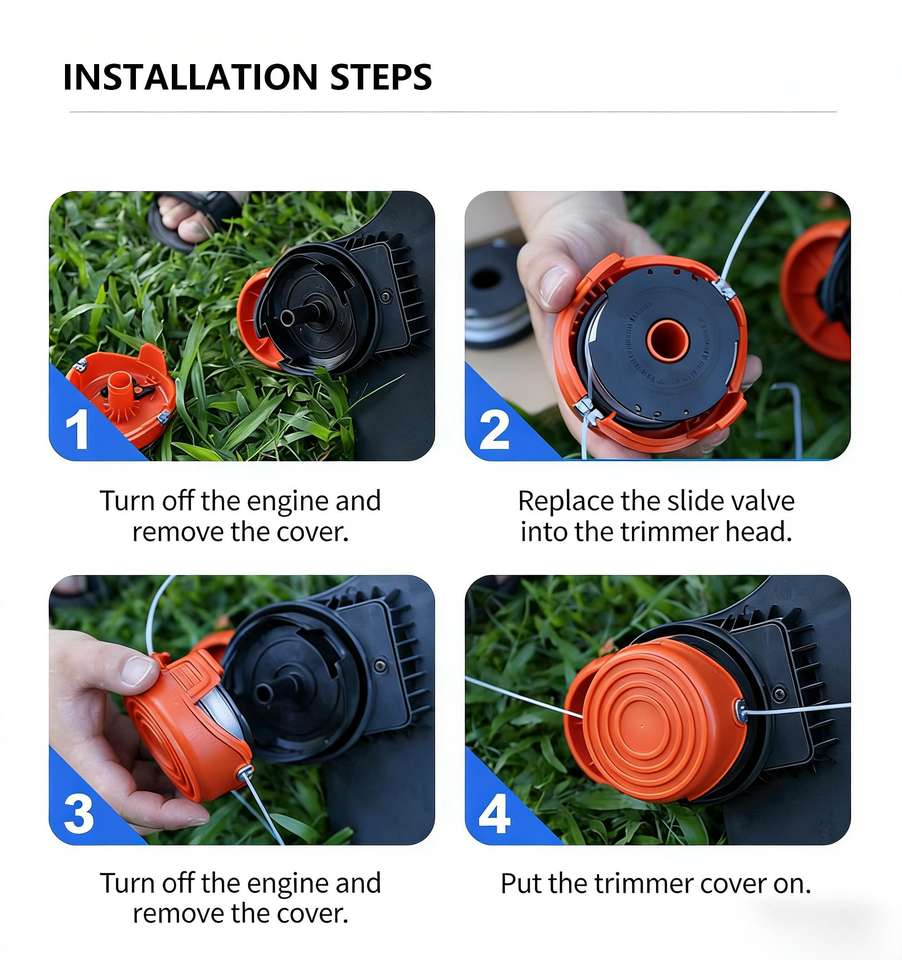 INSTALLATION STEPS

1

Turn off the engine and remove the cover.

2

Replace the slide valve into the trimmer head.

3

Turn off the engine and remove the cover.

4

Put the trimmer cover on.